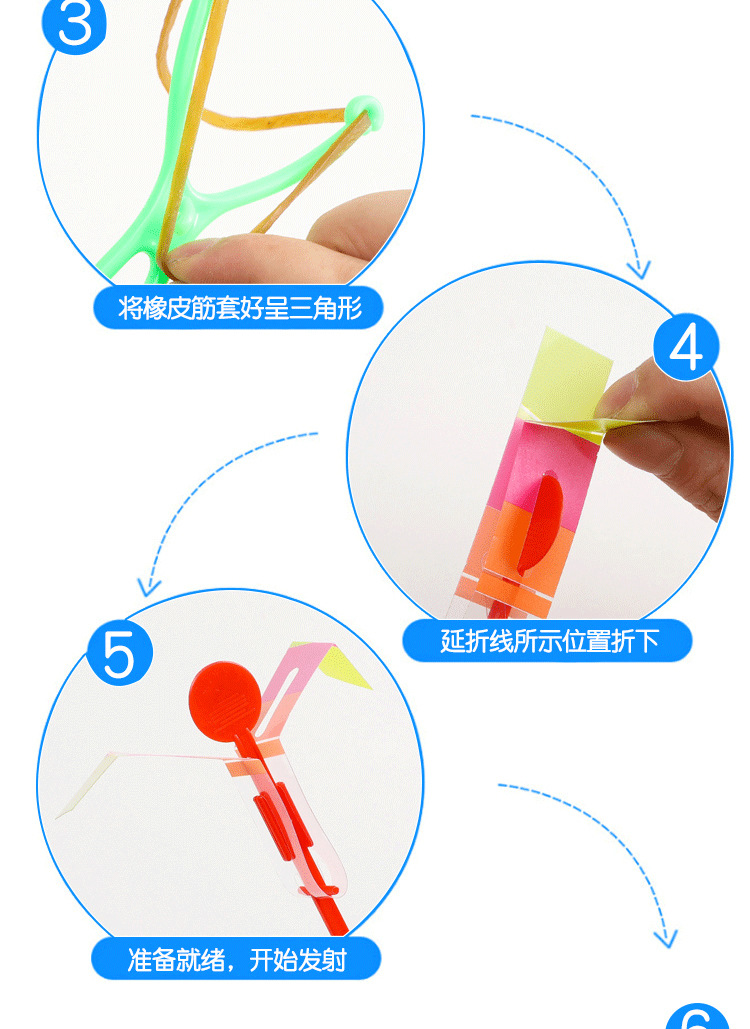 3

将橡皮筋套好呈三角形

4

延折线所示位置折下

5

准备就绪，开始发射

6