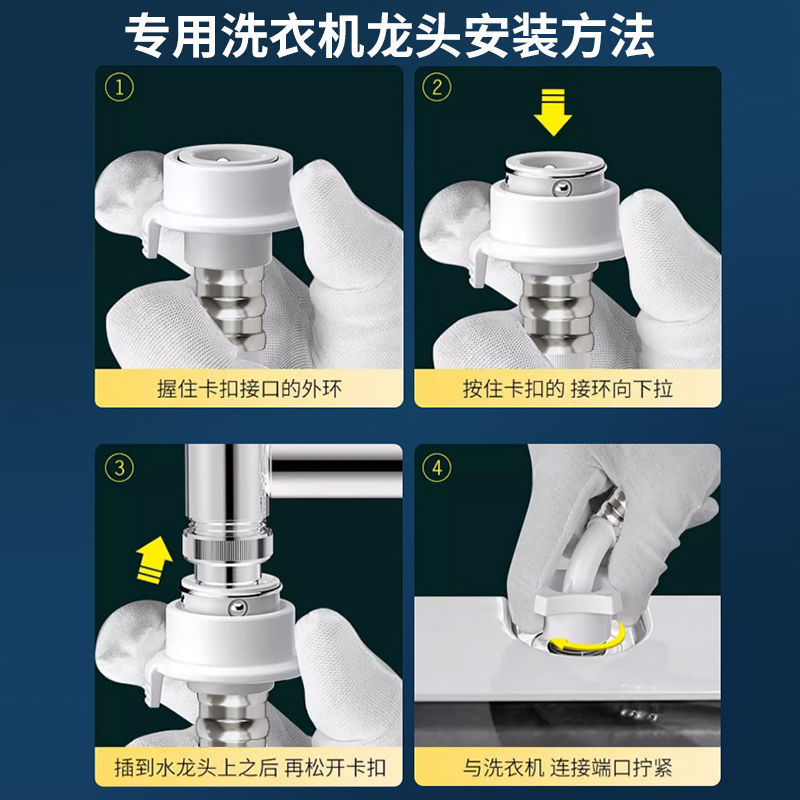 专用洗衣机龙头安装方法

①
握住卡扣接口的外环

②
按住卡扣的 接环向下拉

③
插到水龙头上之后 再松开卡扣

④
与洗衣机 连接端口拧紧