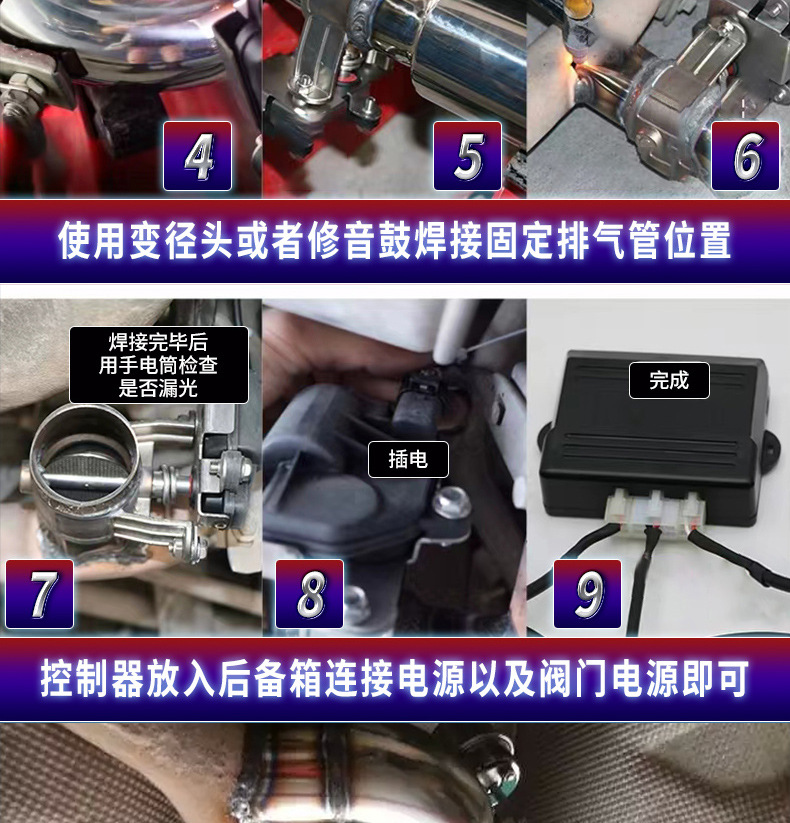 4

5

6

使用变径头或者修音鼓焊接固定排气管位置

焊接完毕后
用手电筒检查
是否漏光

7

插电

8

完成

9

控制器放入后备箱连接电源以及阀门电源即可