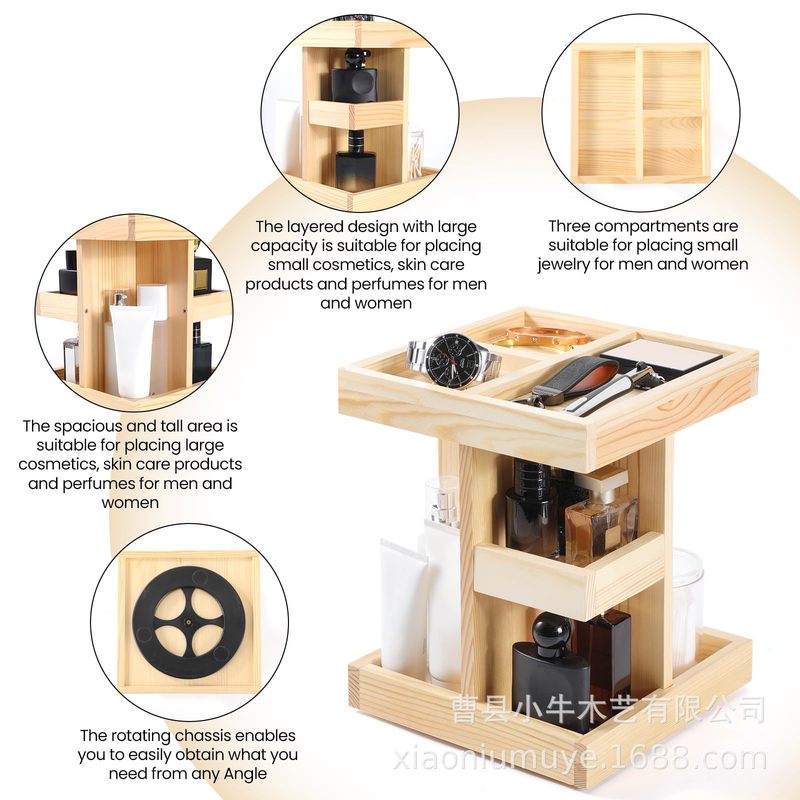 The layered design with large capacity is suitable for placing small cosmetics, skin care products and perfumes for men and women

Three compartments are suitable for placing small jewelry for men and women

The spacious and tall area is suitable for placing large cosmetics, skin care products and perfumes for men and women

The rotating chassis enables you to easily obtain what you need from any Angle

曹县小牛木艺有限公司
xiaoniumuye.1688.com