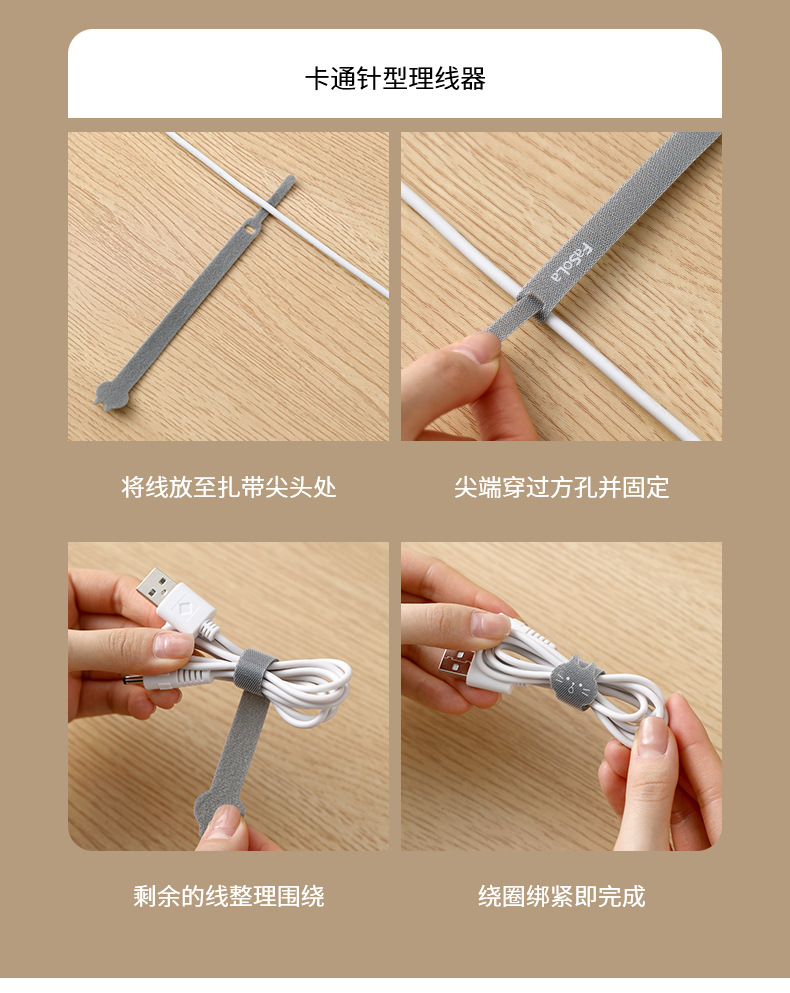 卡通针型理线器

FaSoLa

将线放至扎带尖头处

尖端穿过方孔并固定

剩余的线整理围绕

绕圈绑紧即完成