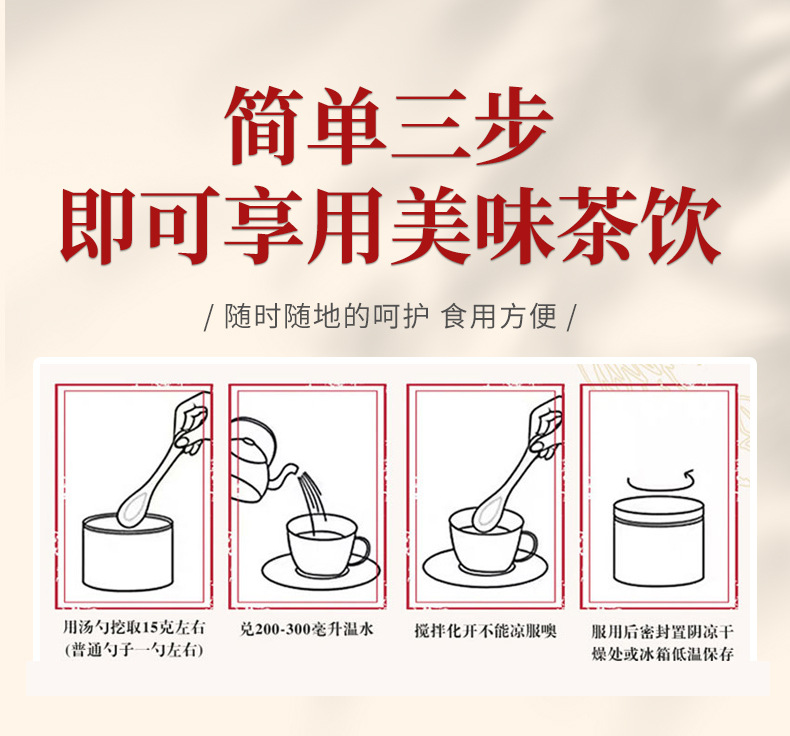 简单三步
即可享用美味茶饮

/ 随时随地的呵护 食用方便 /

用汤勺挖取15克左右
(普通勺子一勺左右)

兑200-300毫升温水

搅拌化开不能凉服噢

服用后密封置阴凉干燥处或冰箱低温保存