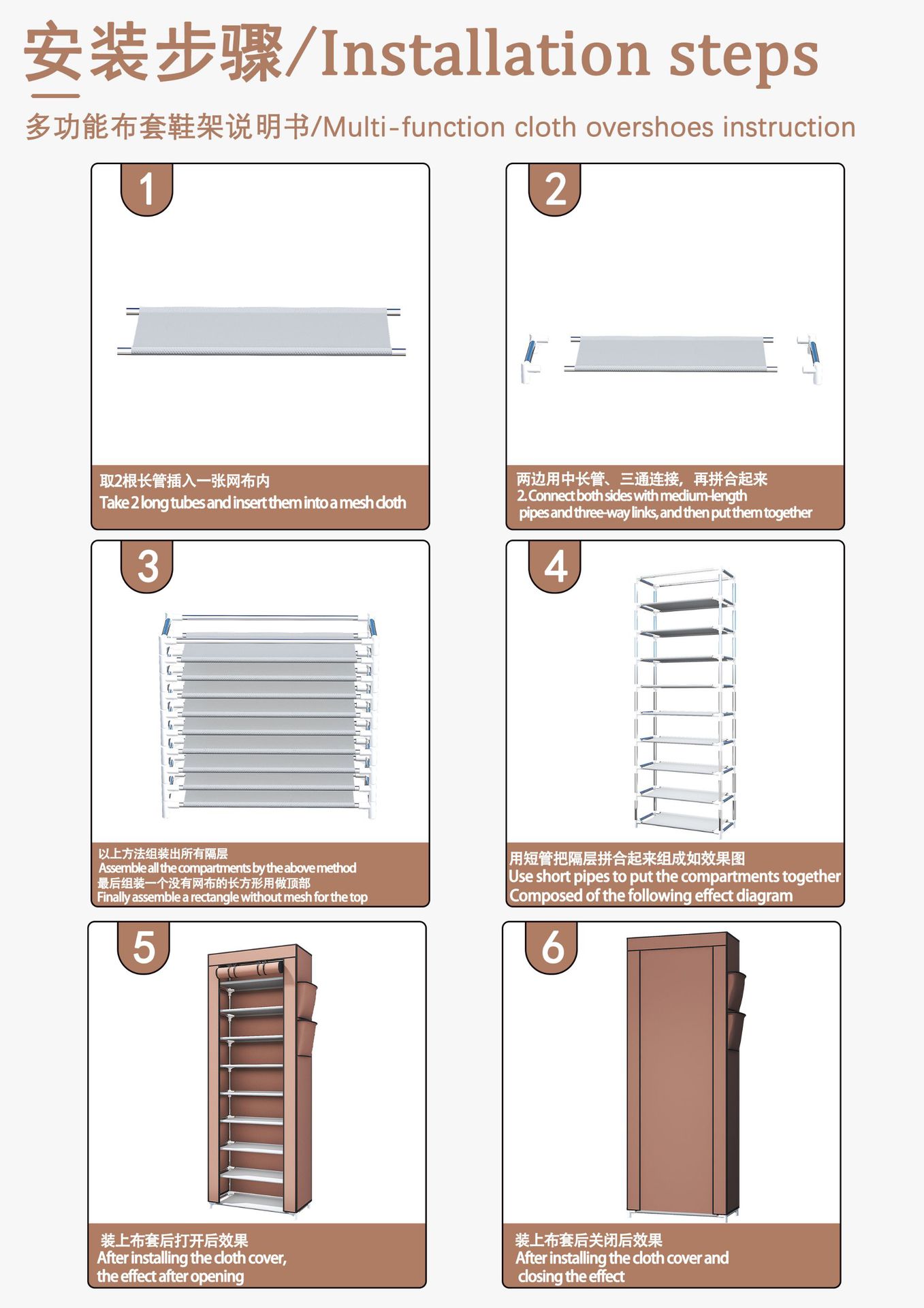 安装步骤/Installation steps

多功能布套鞋架说明书/Multi-function cloth overshoes instruction

1

取2根长管插入一张网布内
Take 2 long tubes and insert them into a mesh cloth

2

两边用中长管、三通连接，再拼合起来
2. Connect both sides with medium-length pipes and three-way links, and then put them together

3

以上方法组装出所有隔层
Assemble all the compartments by the above method
最后组装一个没有网布的长方形用做顶部
Finally assemble a rectangle without mesh for the top

4

用短管把隔层拼合起来组成如效果图
Use short pipes to put the compartments together
Composed of the following effect diagram

5

装上布套后打开后效果
After installing the cloth cover, the effect after opening

6

装上布套后关闭后效果
After installing the cloth cover and closing the effect