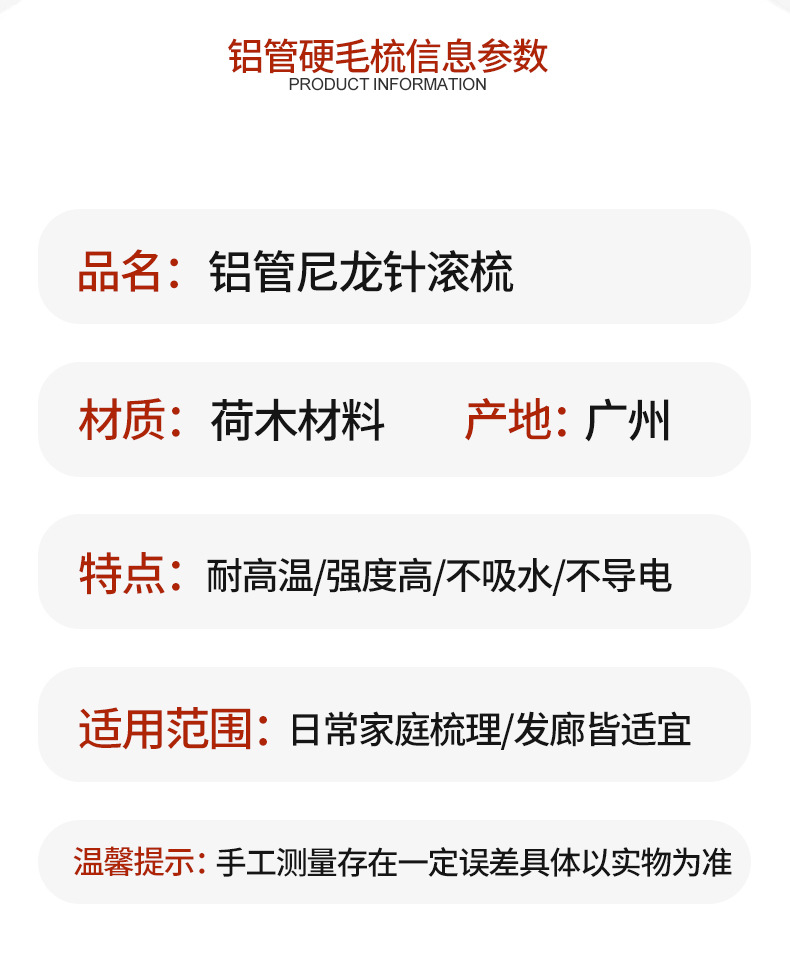 铝管硬毛梳信息参数
PRODUCT INFORMATION

品名：铝管尼龙针滚梳

材质：荷木材料 产地：广州

特点：耐高温/强度高/不吸水/不导电

适用范围：日常家庭梳理/发廊皆适宜

温馨提示：手工测量存在一定误差具体以实物为准