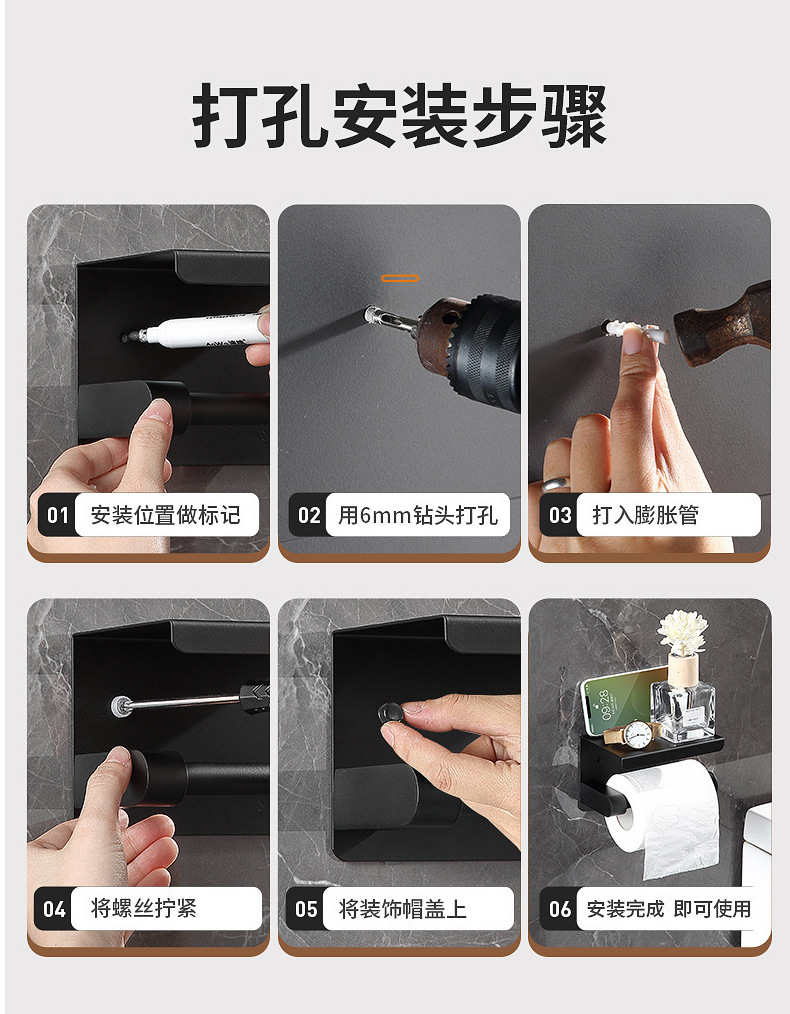 打孔安装步骤

01 安装位置做标记

02 用6mm钻头打孔

03 打入膨胀管

04 将螺丝拧紧

05 将装饰帽盖上

06 安装完成 即可使用