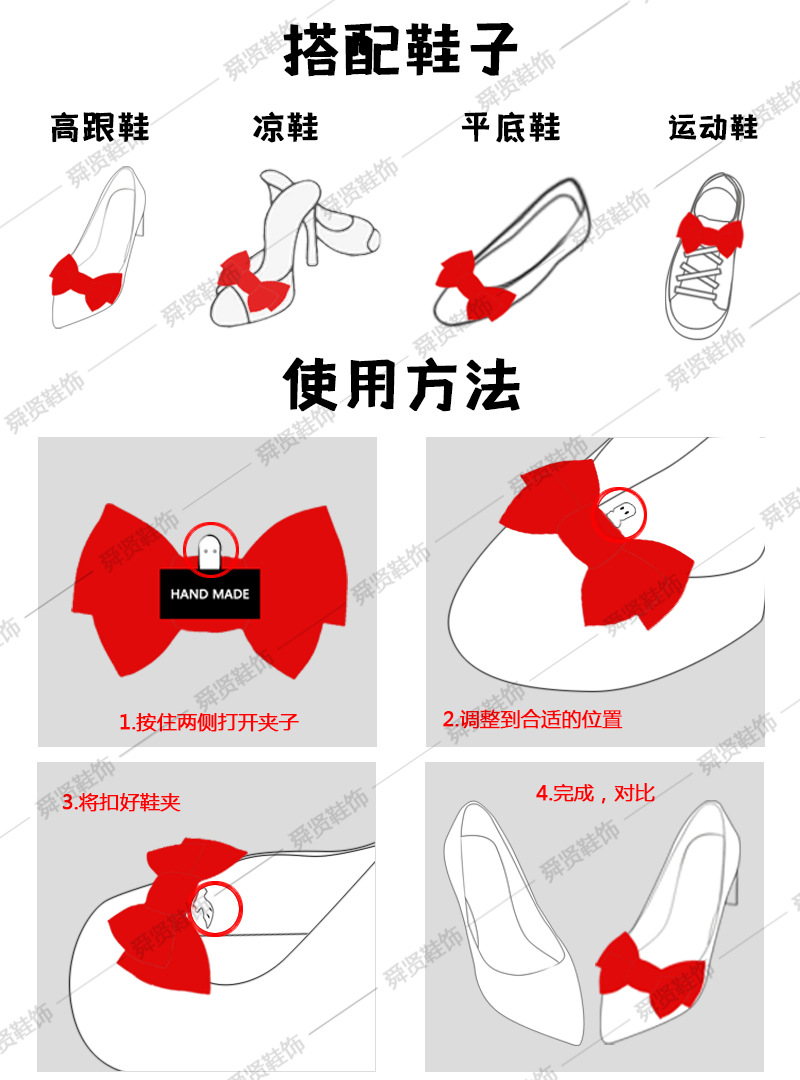 搭配鞋子

高跟鞋 凉鞋 平底鞋 运动鞋

使用方法

HAND MADE

1.按住两侧打开夹子

2.调整到合适的位置

3.将扣好鞋夹

4.完成，对比

舜贤鞋饰