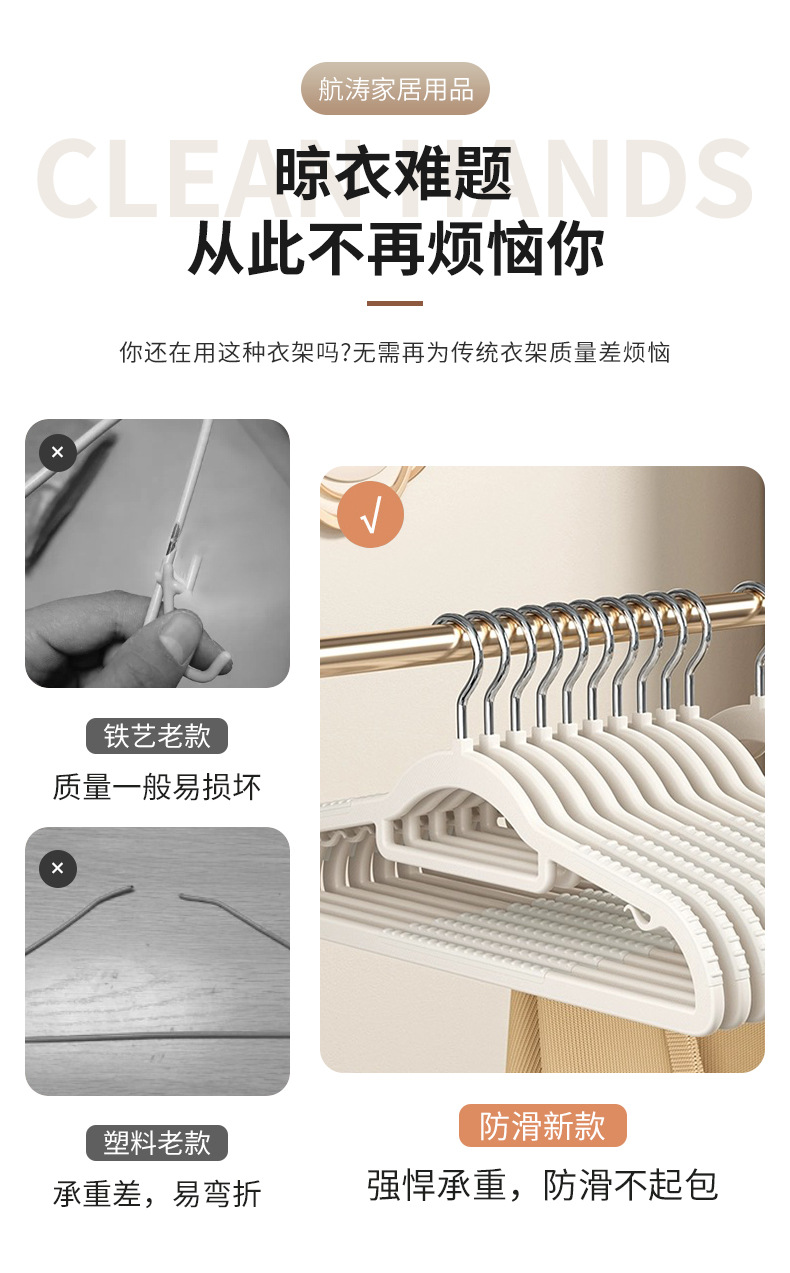 航涛家居用品

CLEAN HANDS

晾衣难题
从此不再烦恼你

你还在用这种衣架吗?无需再为传统衣架质量差烦恼

×

铁艺老款
质量一般易损坏

×

塑料老款
承重差，易弯折

√

防滑新款
强悍承重，防滑不起包