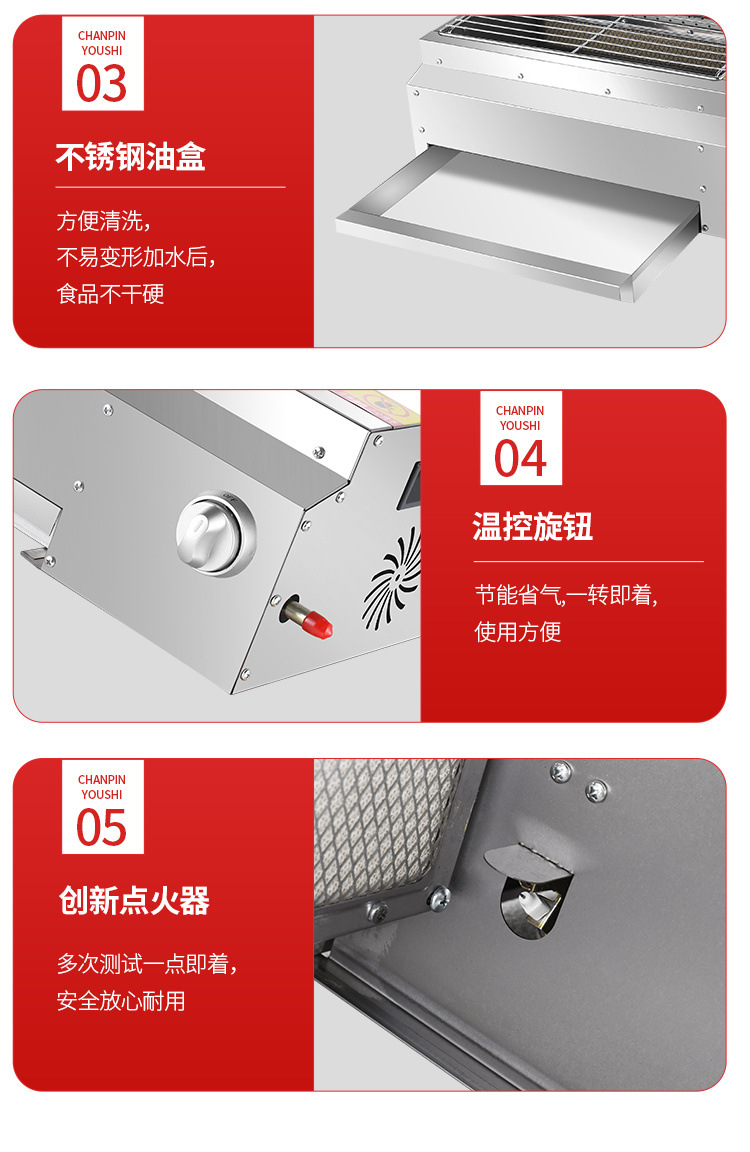 CHANPIN YOUSHI
03

不锈钢油盒

方便清洗,
不易变形加水后,
食品不干硬

CHANPIN YOUSHI
04

温控旋钮

节能省气,一转即着,
使用方便

CHANPIN YOUSHI
05

创新点火器

多次测试一点即着,
安全放心耐用