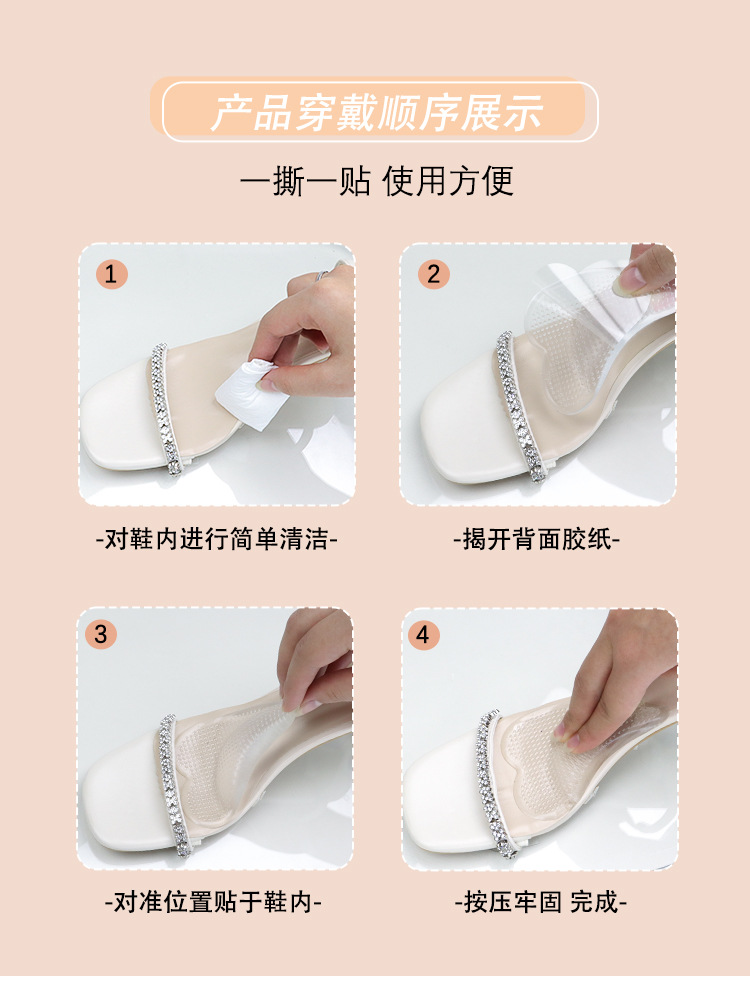 产品穿戴顺序展示

一撕一贴 使用方便

1

-对鞋内进行简单清洁-

2

-揭开背面胶纸-

3

-对准位置贴于鞋内-

4

-按压牢固 完成-