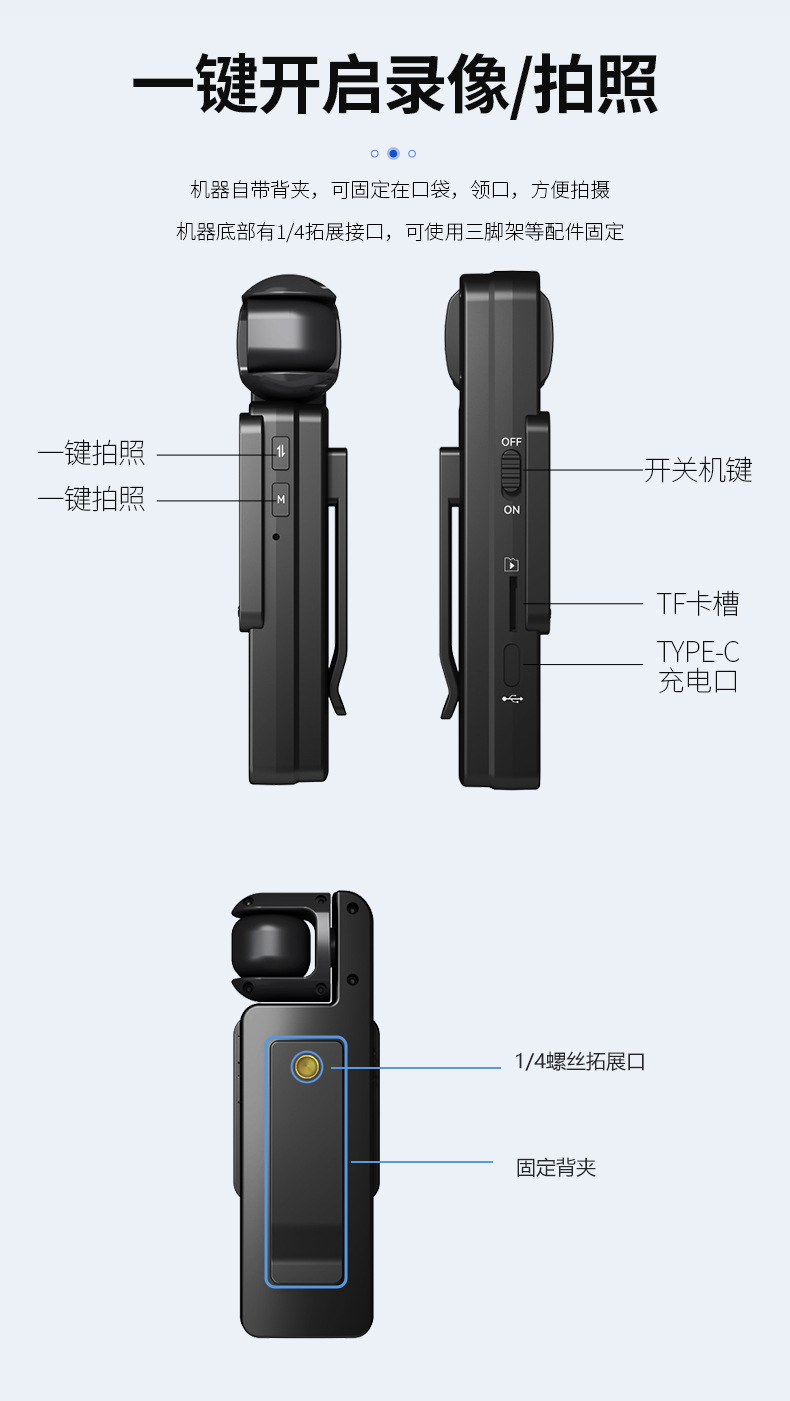 一键开启录像/拍照

机器自带背夹，可固定在口袋，领口，方便拍摄

机器底部有1/4拓展接口，可使用三脚架等配件固定

一键拍照

一键拍照

M

OFF

ON

开关机键

TF卡槽

TYPE-C
充电口

1/4螺丝拓展口

固定背夹