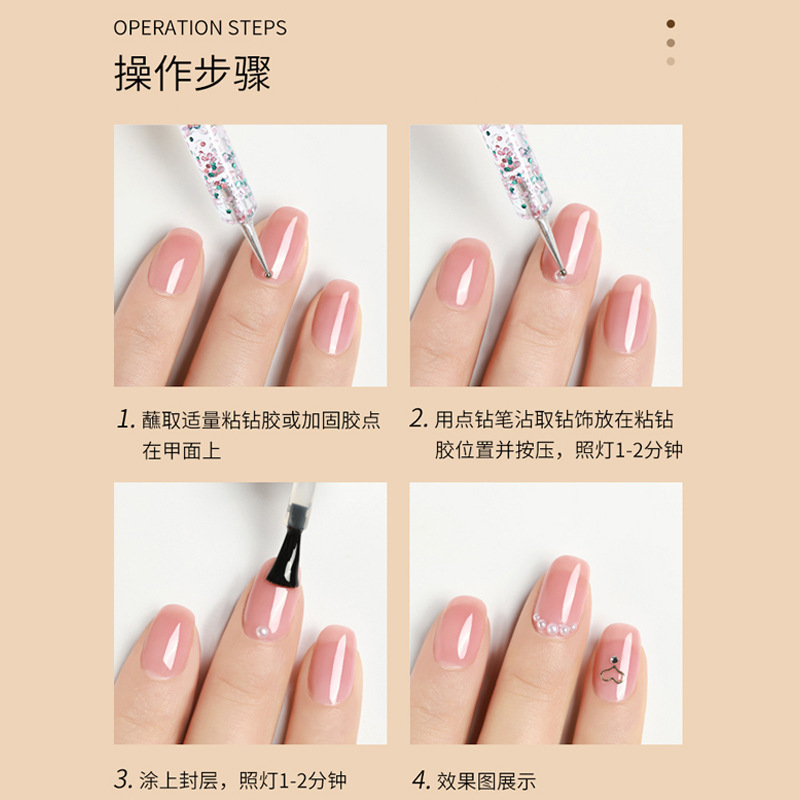 OPERATION STEPS
操作步骤

1. 蘸取适量粘钻胶或加固胶点在甲面上

2. 用点钻笔沾取钻饰放在粘钻胶位置并按压，照灯1-2分钟

3. 涂上封层，照灯1-2分钟

4. 效果图展示