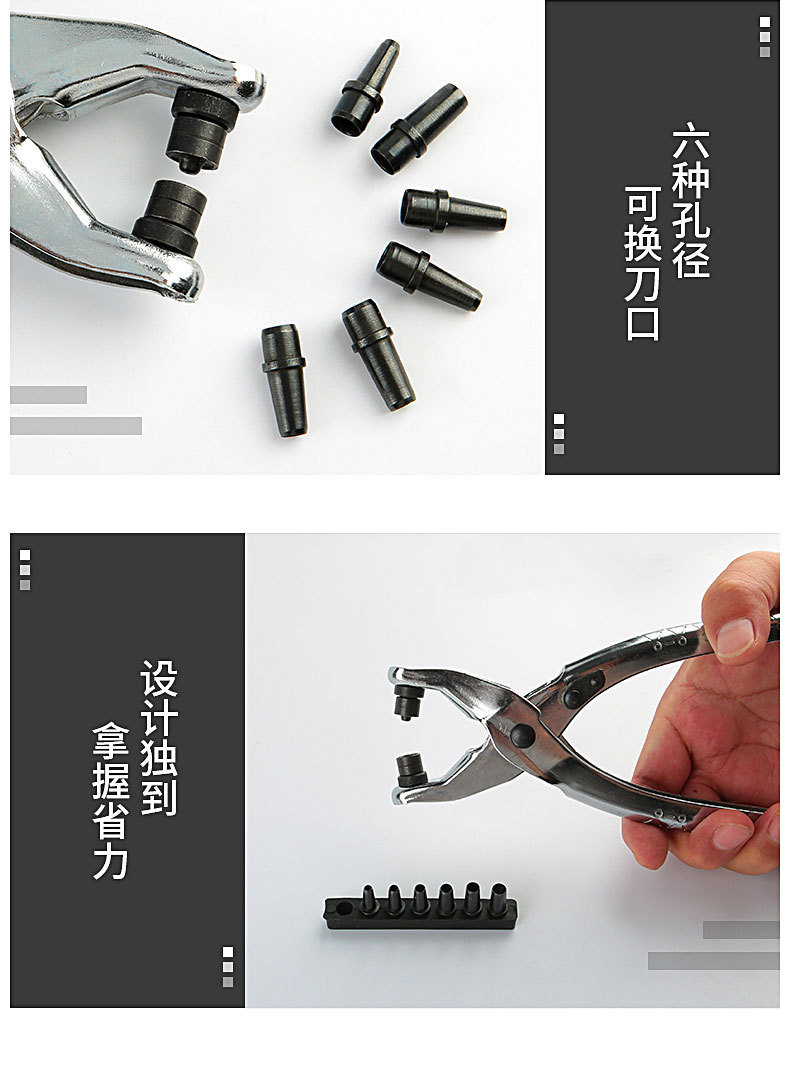 六种孔径
可换刀口

设计独到
拿握省力