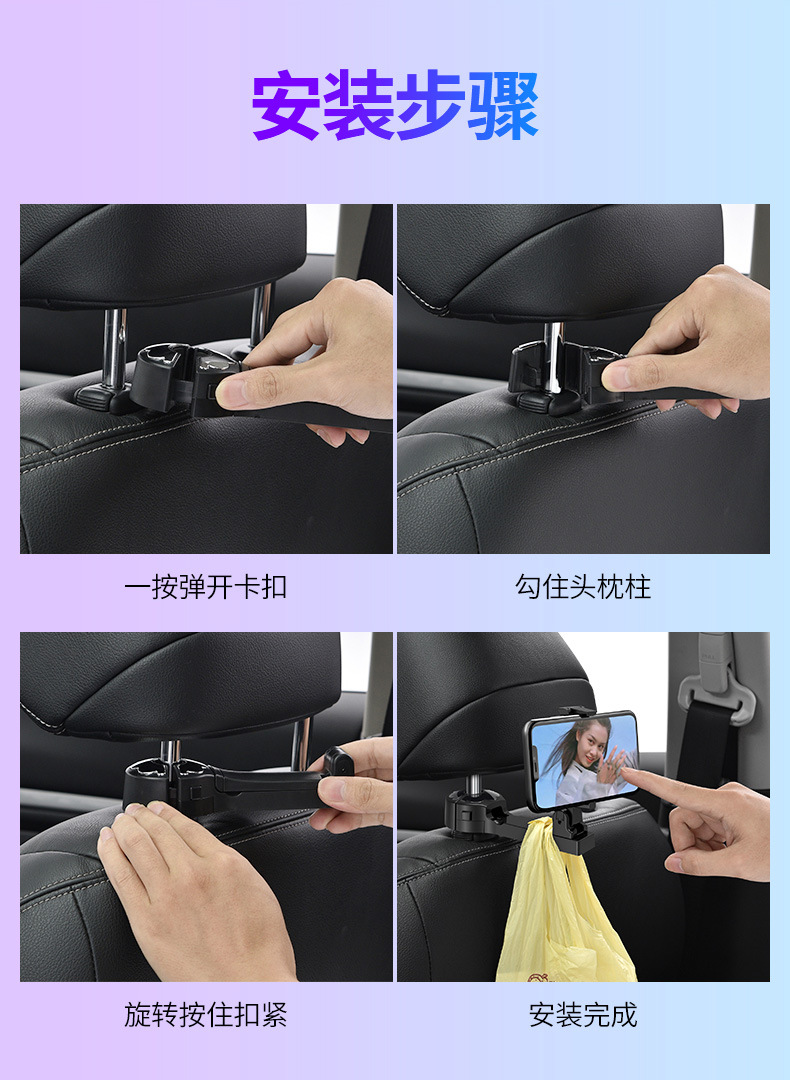 安装步骤

一按弹开卡扣

勾住头枕柱

旋转按住扣紧

安装完成