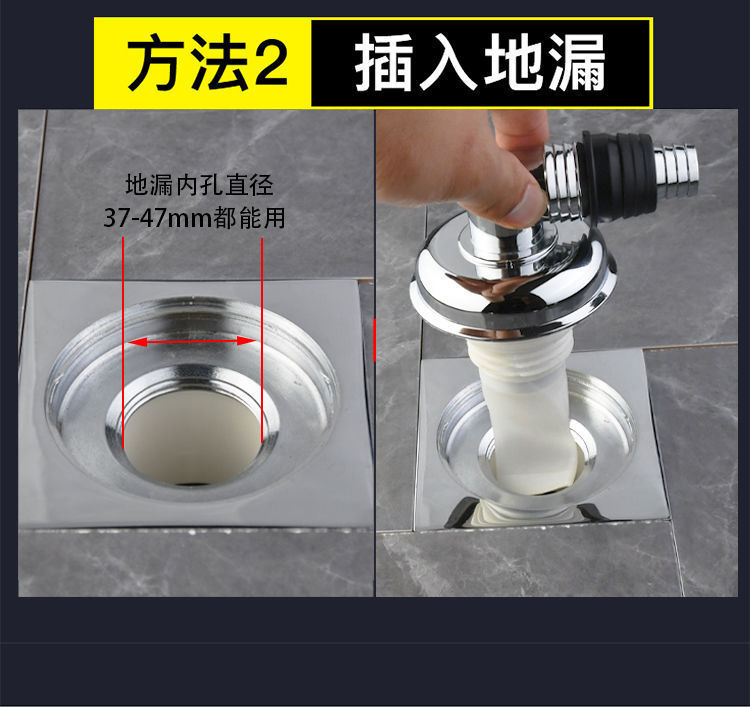 方法2 插入地漏

地漏内孔直径
37-47mm都能用