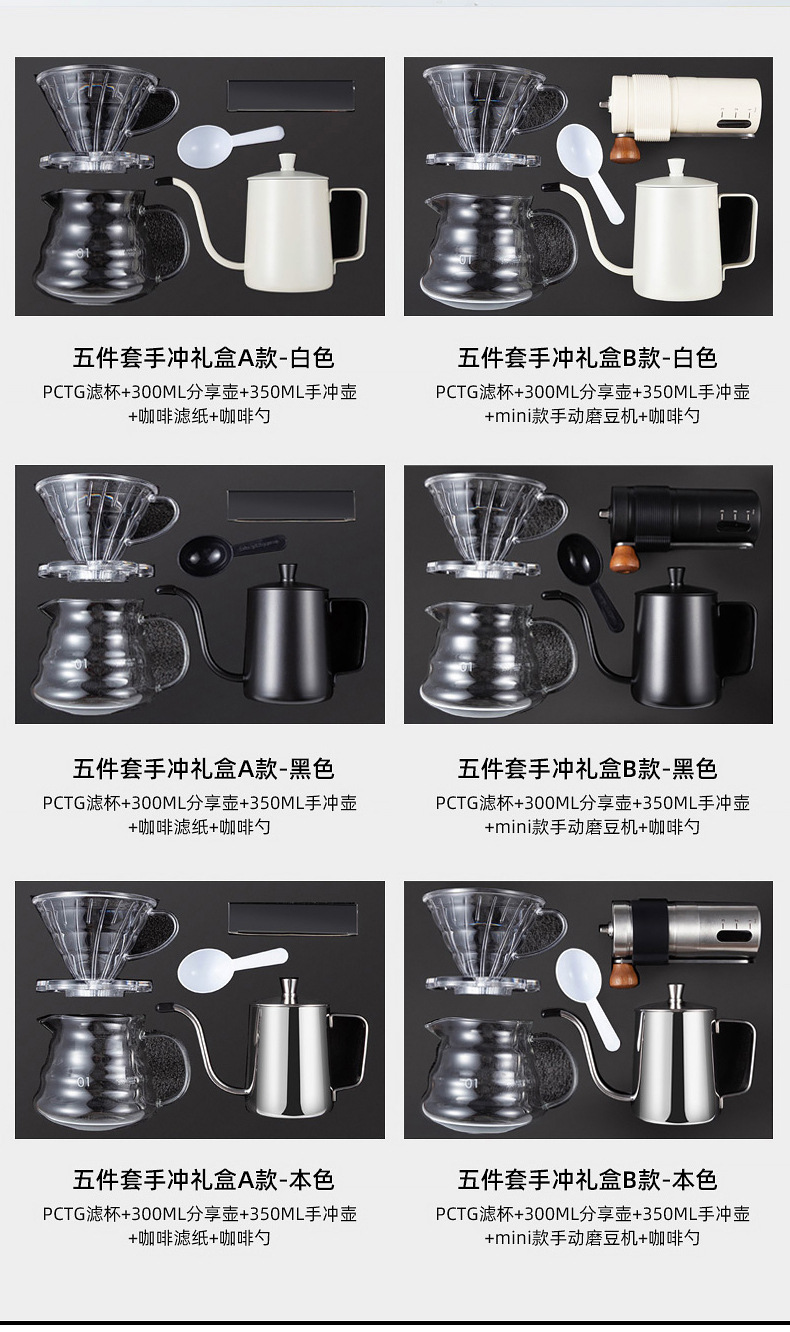 五件套手冲礼盒A款-白色
PCTG滤杯+300ML分享壶+350ML手冲壶+咖啡滤纸+咖啡勺

五件套手冲礼盒B款-白色
PCTG滤杯+300ML分享壶+350ML手冲壶+mini款手动磨豆机+咖啡勺

五件套手冲礼盒A款-黑色
PCTG滤杯+300ML分享壶+350ML手冲壶+咖啡滤纸+咖啡勺

五件套手冲礼盒B款-黑色
PCTG滤杯+300ML分享壶+350ML手冲壶+mini款手动磨豆机+咖啡勺

五件套手冲礼盒A款-本色
PCTG滤杯+300ML分享壶+350ML手冲壶+咖啡滤纸+咖啡勺

五件套手冲礼盒B款-本色
PCTG滤杯+300ML分享壶+350ML手冲壶+mini款手动磨豆机+咖啡勺