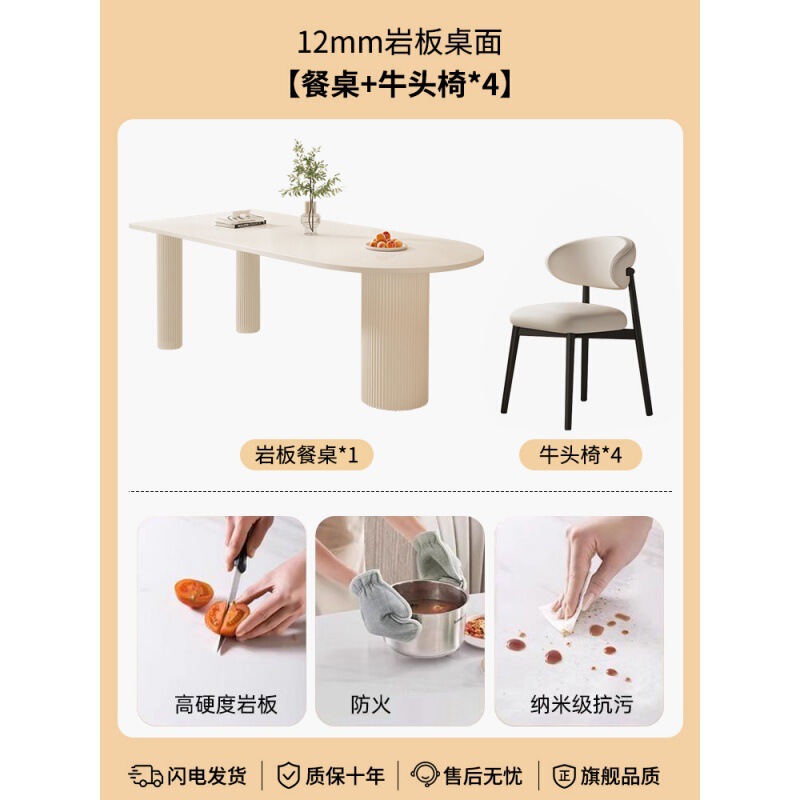 12mm岩板桌面
【餐桌+牛头椅*4】

岩板餐桌*1

牛头椅*4

高硬度岩板

防火

纳米级抗污

闪电发货 | 质保十年 | 售后无忧 | 正 旗舰品质