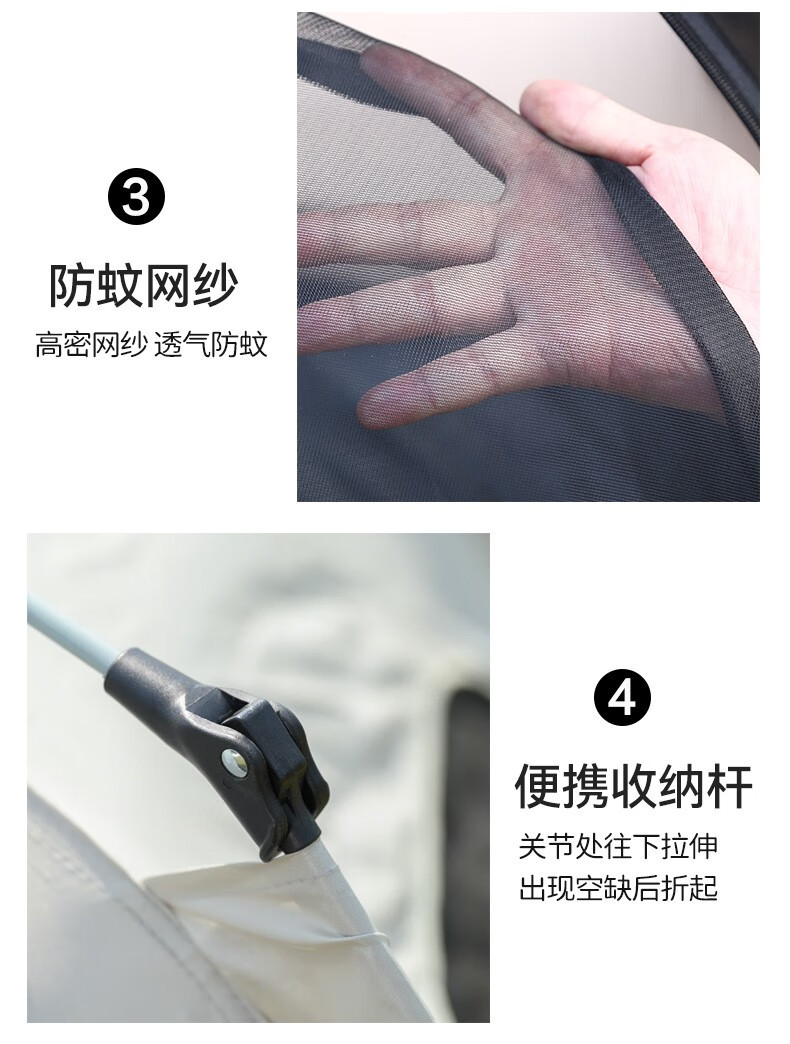 3

防蚊网纱

高密网纱 透气防蚊

4

便携收纳杆

关节处往下拉伸
出现空缺后折起