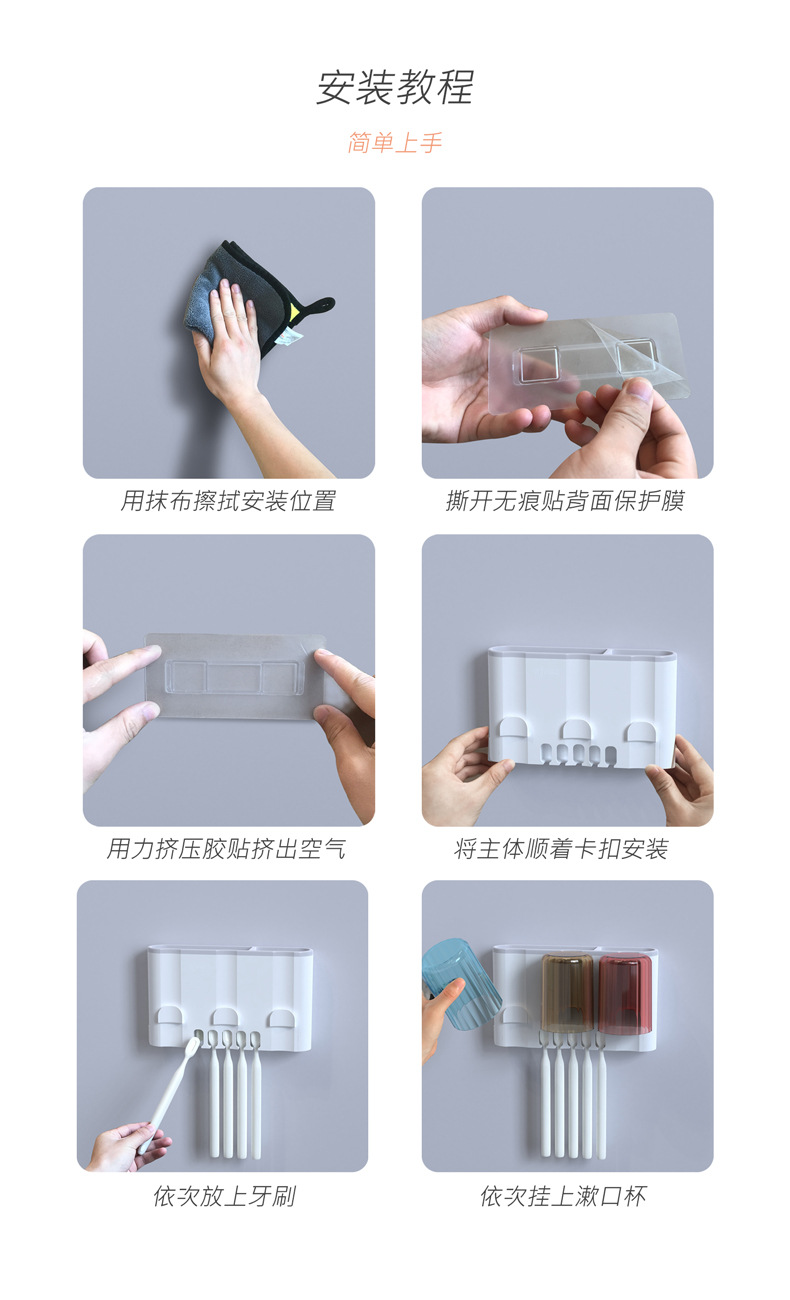 安装教程

简单上手

用抹布擦拭安装位置

撕开无痕贴背面保护膜

用力挤压胶贴挤出空气

将主体顺着卡扣安装

依次放上牙刷

依次挂上漱口杯