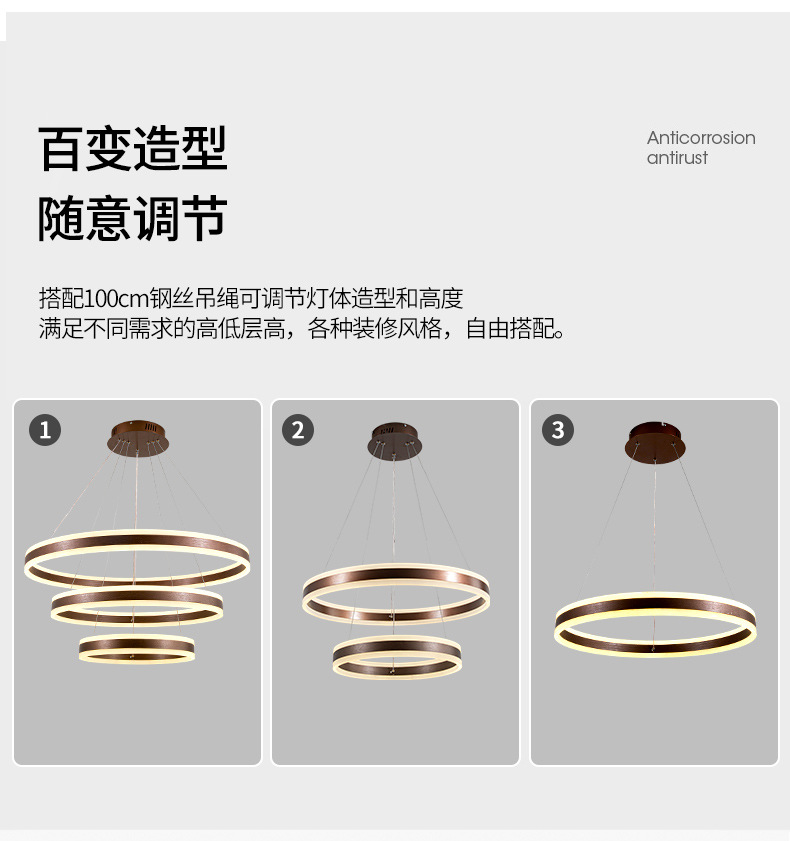 百变造型
随意调节

Anticorrosion
antirust

搭配100cm钢丝吊绳可调节灯体造型和高度
满足不同需求的高低层高，各种装修风格，自由搭配。

1

2

3