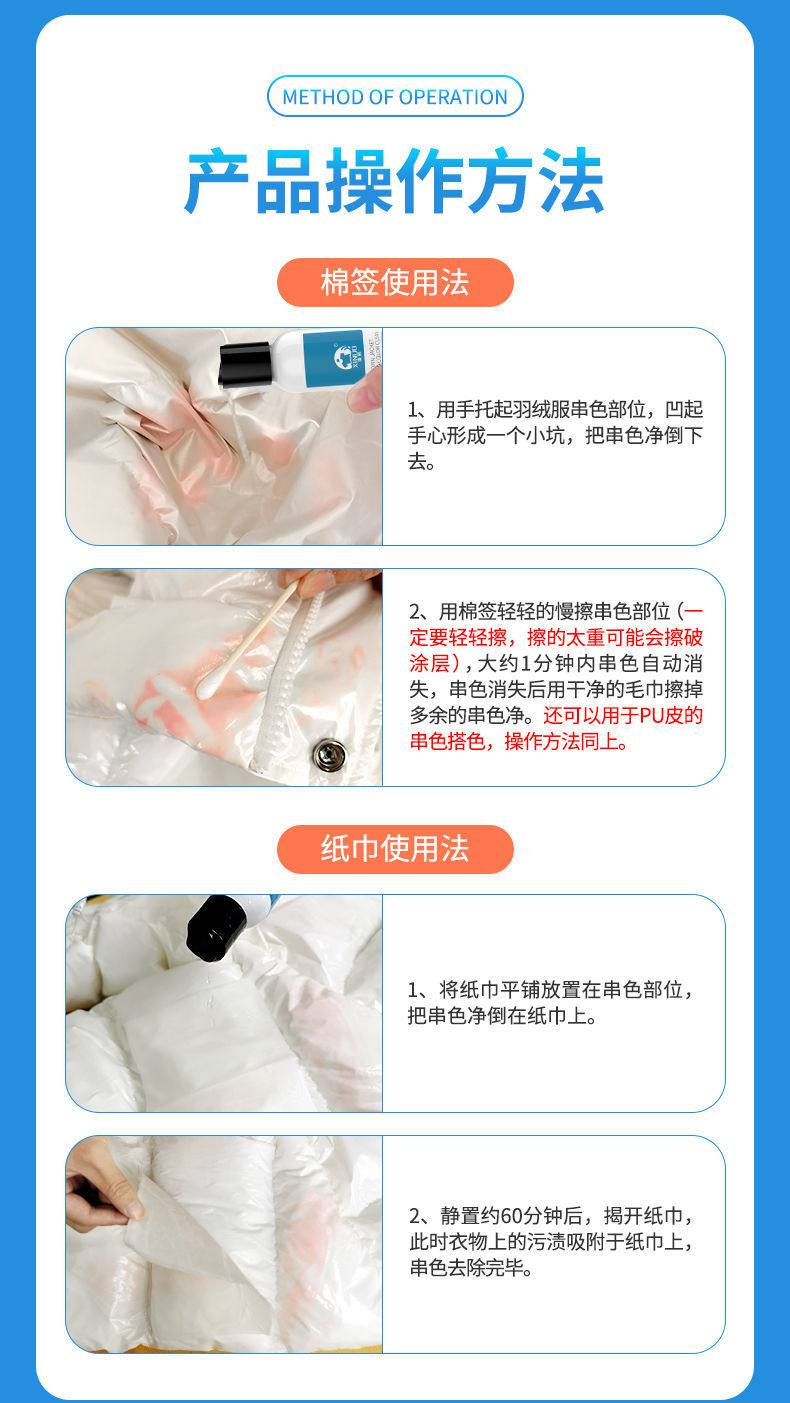 METHOD OF OPERATION

产品操作方法

棉签使用法

1、用手托起羽绒服串色部位，凹起手心形成一个小坑，把串色净倒下去。

2、用棉签轻轻的慢擦串色部位（一定要轻轻擦，擦的太重可能会擦破涂层），大约1分钟内串色自动消失，串色消失后用干净的毛巾擦掉多余的串色净。还可以用于PU皮的串色搭色，操作方法同上。

纸巾使用法

1、将纸巾平铺放置在串色部位，把串色净倒在纸巾上。

2、静置约60分钟后，揭开纸巾，此时衣物上的污渍吸附于纸巾上，串色去除完毕。