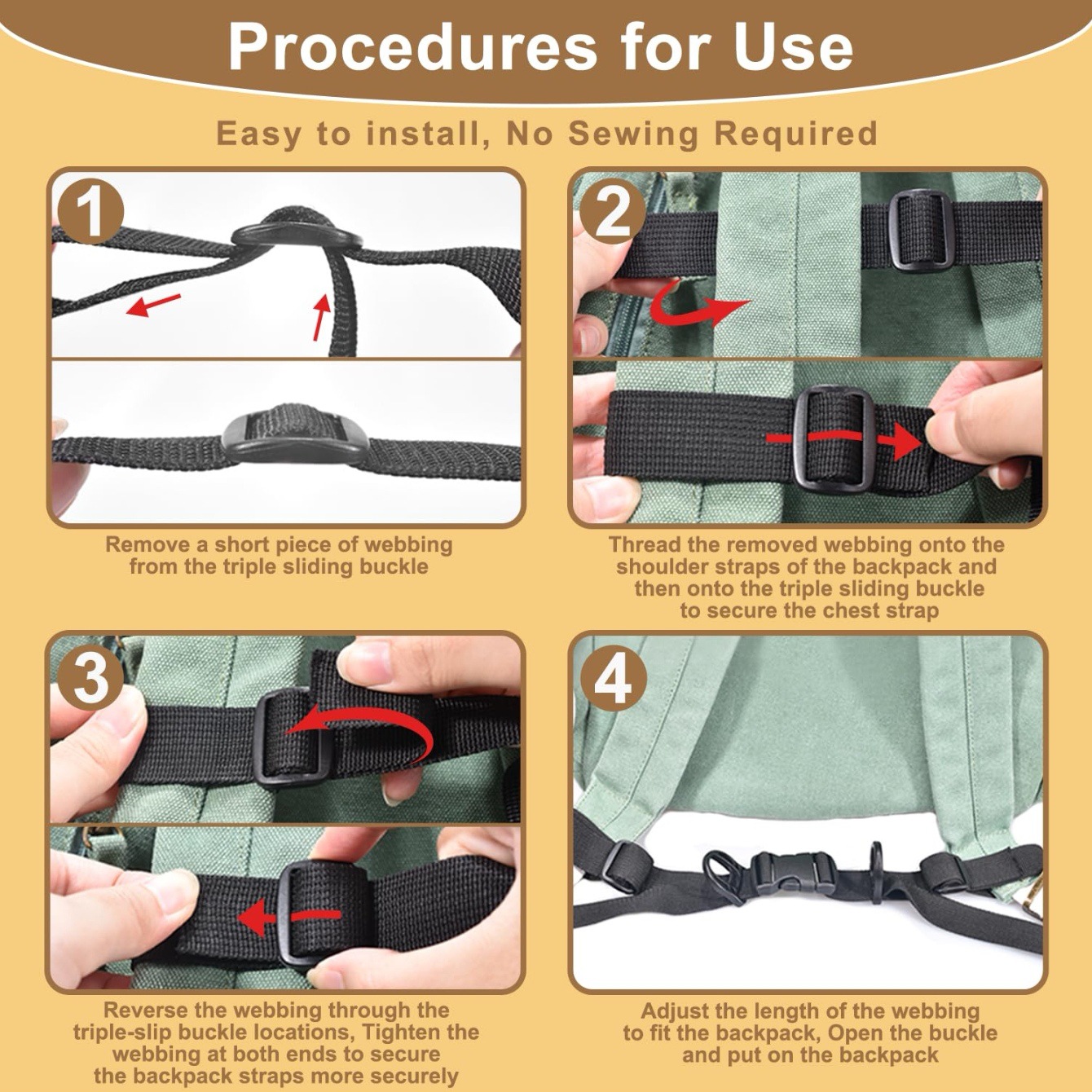 Procedures for Use

Easy to install, No Sewing Required

1

Remove a short piece of webbing from the triple sliding buckle

2

Thread the removed webbing onto the shoulder straps of the backpack and then onto the triple sliding buckle to secure the chest strap

3

Reverse the webbing through the triple-slip buckle locations, Tighten the webbing at both ends to secure the backpack straps more securely

4

Adjust the length of the webbing to fit the backpack, Open the buckle and put on the backpack