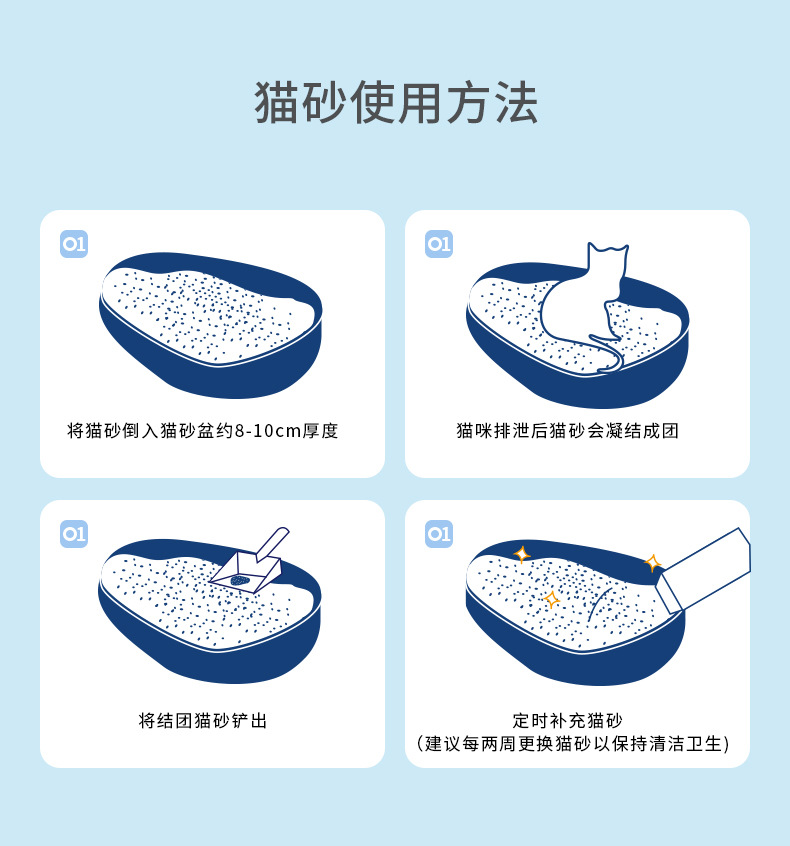 猫砂使用方法

01

将猫砂倒入猫砂盆约8-10cm厚度

01

猫咪排泄后猫砂会凝结成团

01

将结团猫砂铲出

01

定时补充猫砂
(建议每两周更换猫砂以保持清洁卫生)