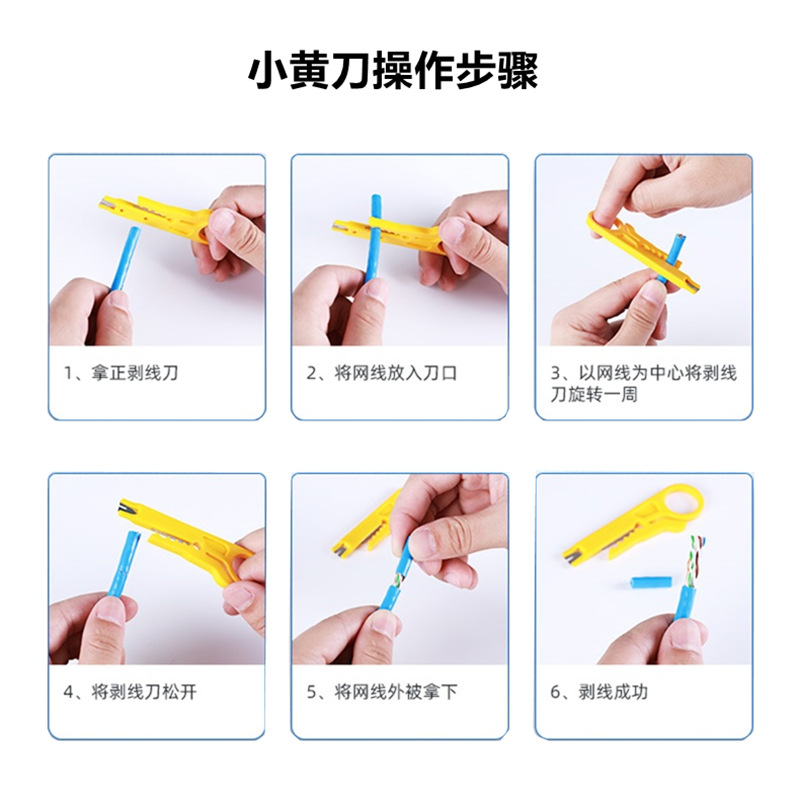 小黄刀操作步骤

1、拿正剥线刀

2、将网线放入刀口

3、以网线为中心将剥线刀旋转一周

4、将剥线刀松开

5、将网线外被拿下

6、剥线成功