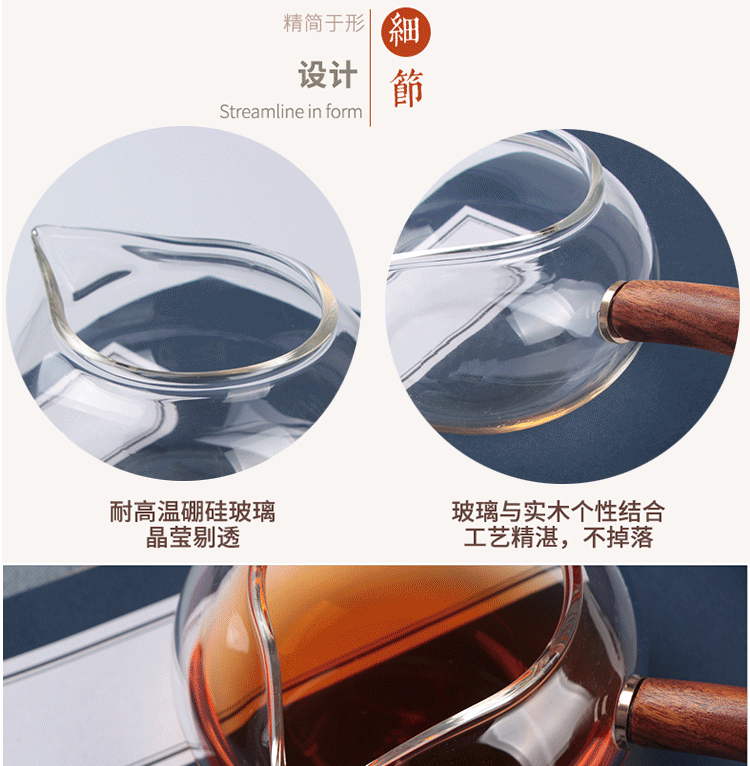 精简于形

设计

Streamline in form

細

節

耐高温硼硅玻璃
晶莹剔透

玻璃与实木个性结合
工艺精湛，不掉落