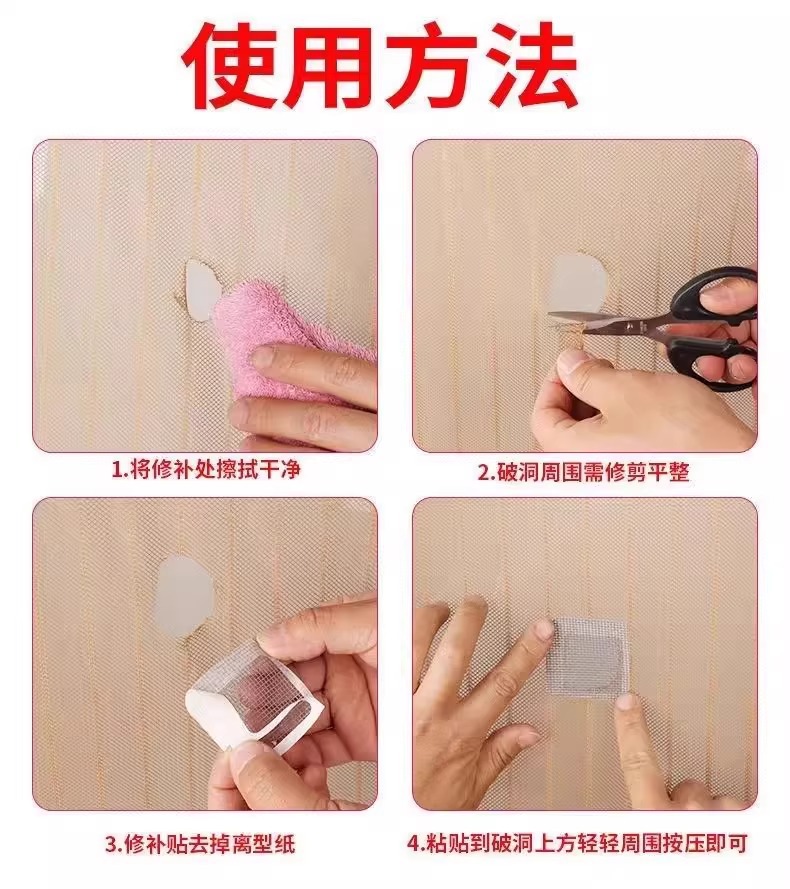 使用方法

1.将修补处擦拭干净

2.破洞周围需修剪平整

3.修补贴去掉离型纸

4.粘贴到破洞上方轻轻周围按压即可