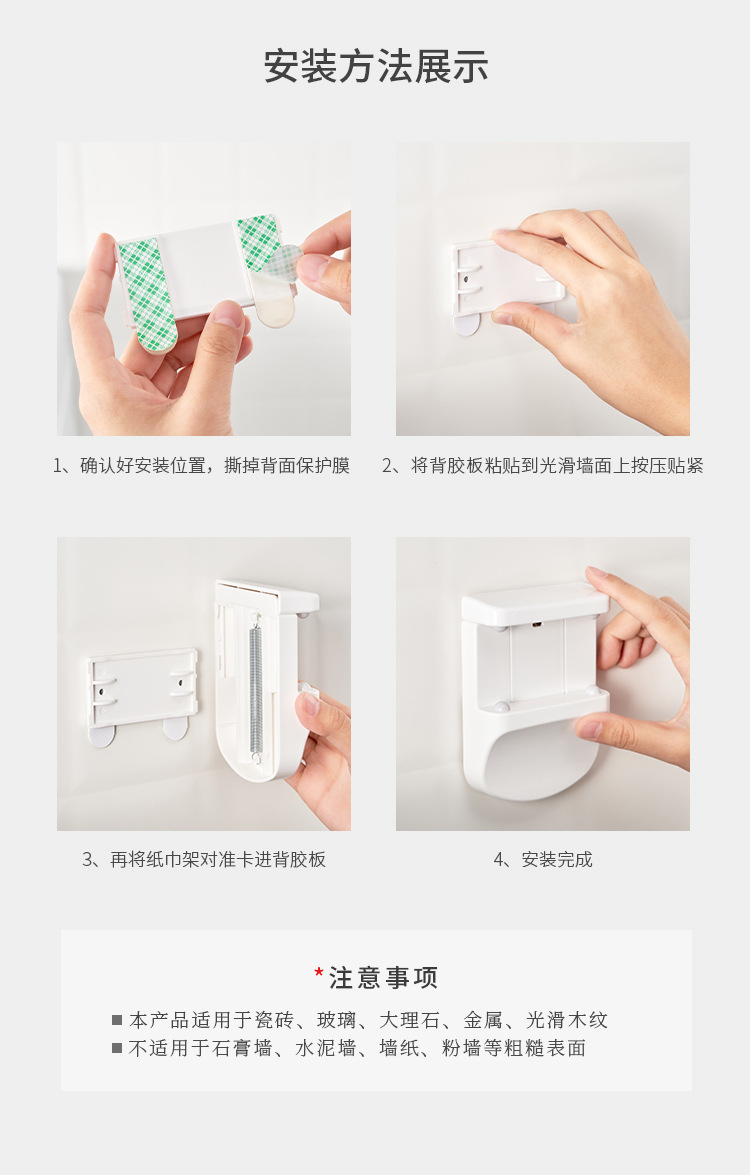 安装方法展示

1、确认好安装位置，撕掉背面保护膜

2、将背胶板粘贴到光滑墙面上按压贴紧

3、再将纸巾架对准卡进背胶板

4、安装完成

*注意事项

■ 本产品适用于瓷砖、玻璃、大理石、金属、光滑木纹
■ 不适用于石膏墙、水泥墙、墙纸、粉墙等粗糙表面