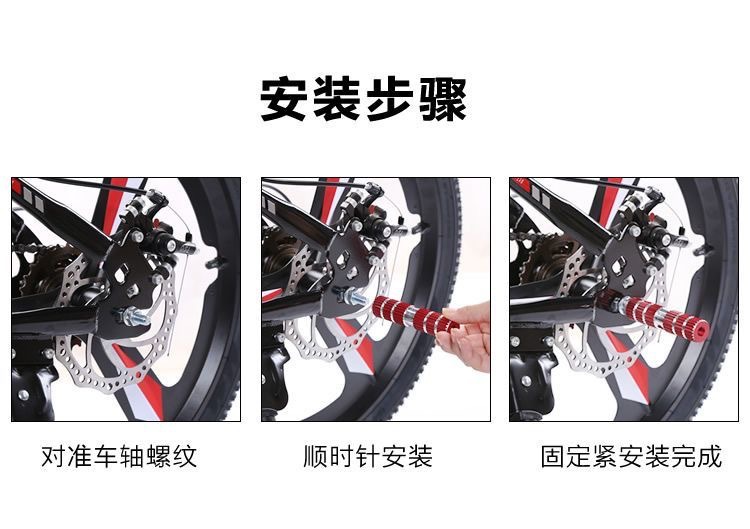 安装步骤

对准车轴螺纹

顺时针安装

固定紧安装完成