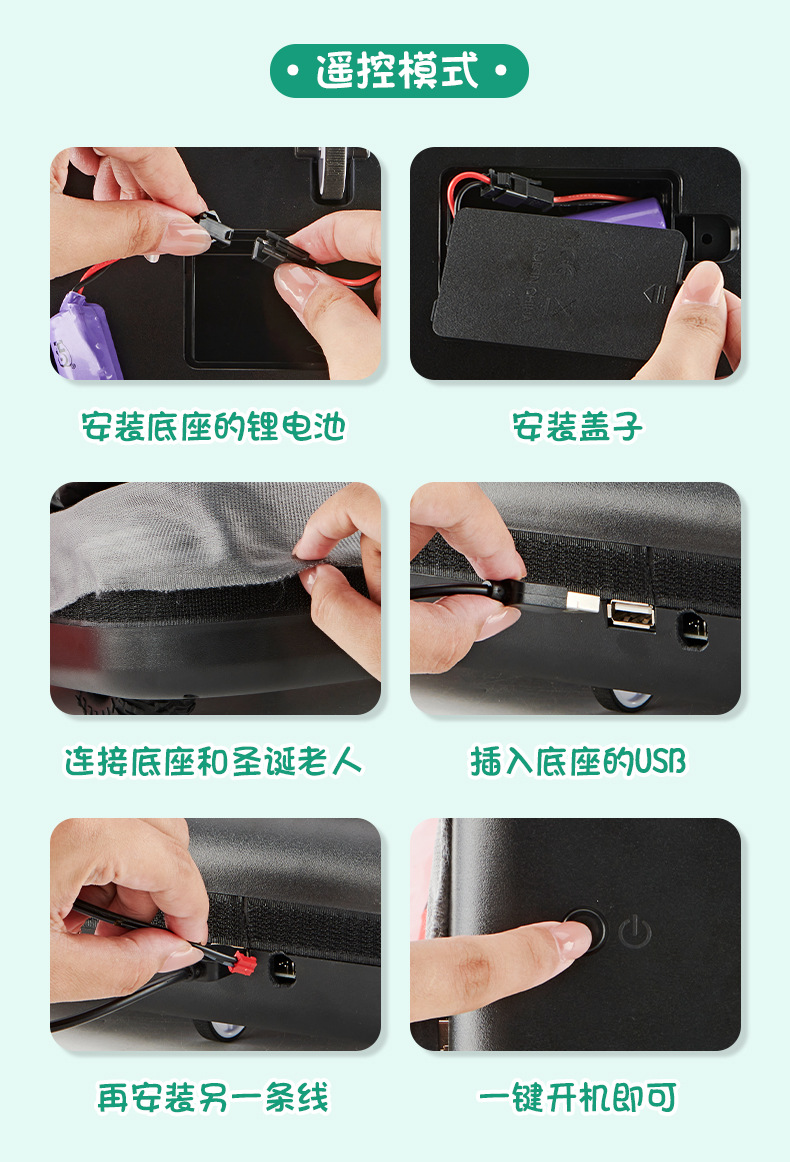 • 遥控模式 •

安装底座的锂电池

安装盖子

连接底座和圣诞老人

插入底座的USB

再安装另一条线

一键开机即可