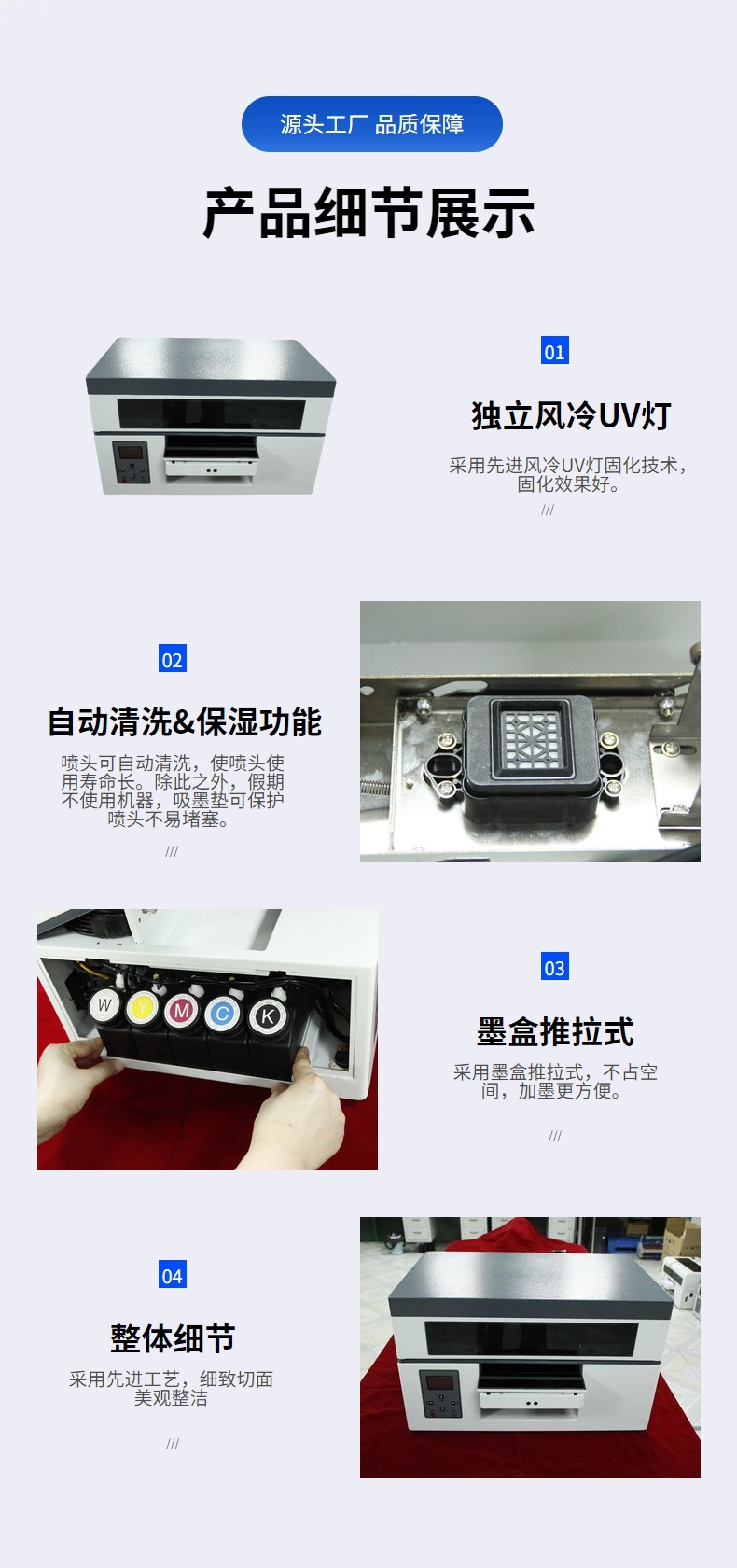 源头工厂 品质保障

产品细节展示

01

独立风冷UV灯

采用先进风冷UV灯固化技术，固化效果好。

///

02

自动清洗&保湿功能

喷头可自动清洗，使喷头使用寿命长。除此之外，假期不使用机器，吸墨垫可保护喷头不易堵塞。

///

W Y M C K

03

墨盒推拉式

采用墨盒推拉式，不占空间，加墨更方便。

///

04

整体细节

采用先进工艺，细致切面美观整洁

///