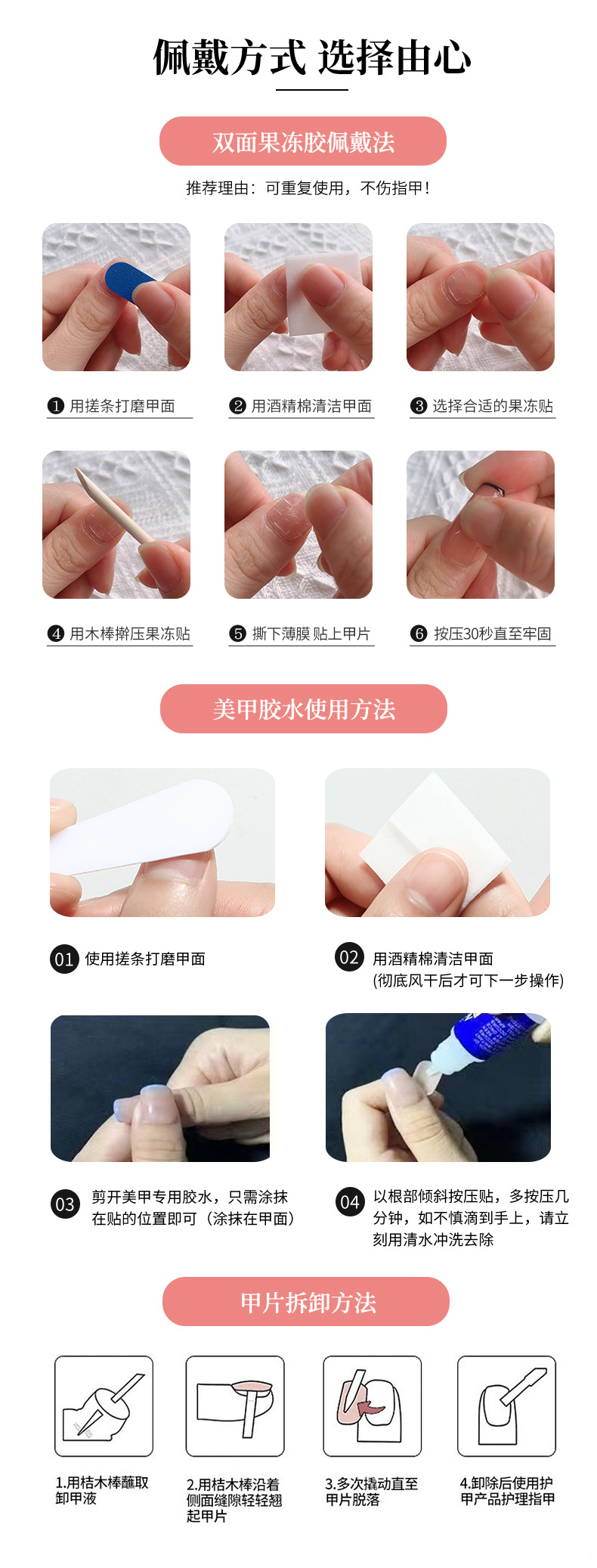 佩戴方式 选择由心

双面果冻胶佩戴法

推荐理由：可重复使用，不伤指甲！

❶ 用搓条打磨甲面

❷ 用酒精棉清洁甲面

❸ 选择合适的果冻贴

❹ 用木棒擀压果冻贴

❺ 撕下薄膜 贴上甲片

❻ 按压30秒直至牢固

美甲胶水使用方法

01 使用搓条打磨甲面

02 用酒精棉清洁甲面
(彻底风干后才可下一步操作)

03 剪开美甲专用胶水，只需涂抹在贴的位置即可（涂抹在甲面）

04 以根部倾斜按压贴，多按压几分钟，如不慎滴到手上，请立刻用清水冲洗去除

甲片拆卸方法

1.用桔木棒蘸取卸甲液

2.用桔木棒沿着侧面缝隙轻轻翘起甲片

3.多次撬动直至甲片脱落

4.卸除后使用护甲产品护理指甲