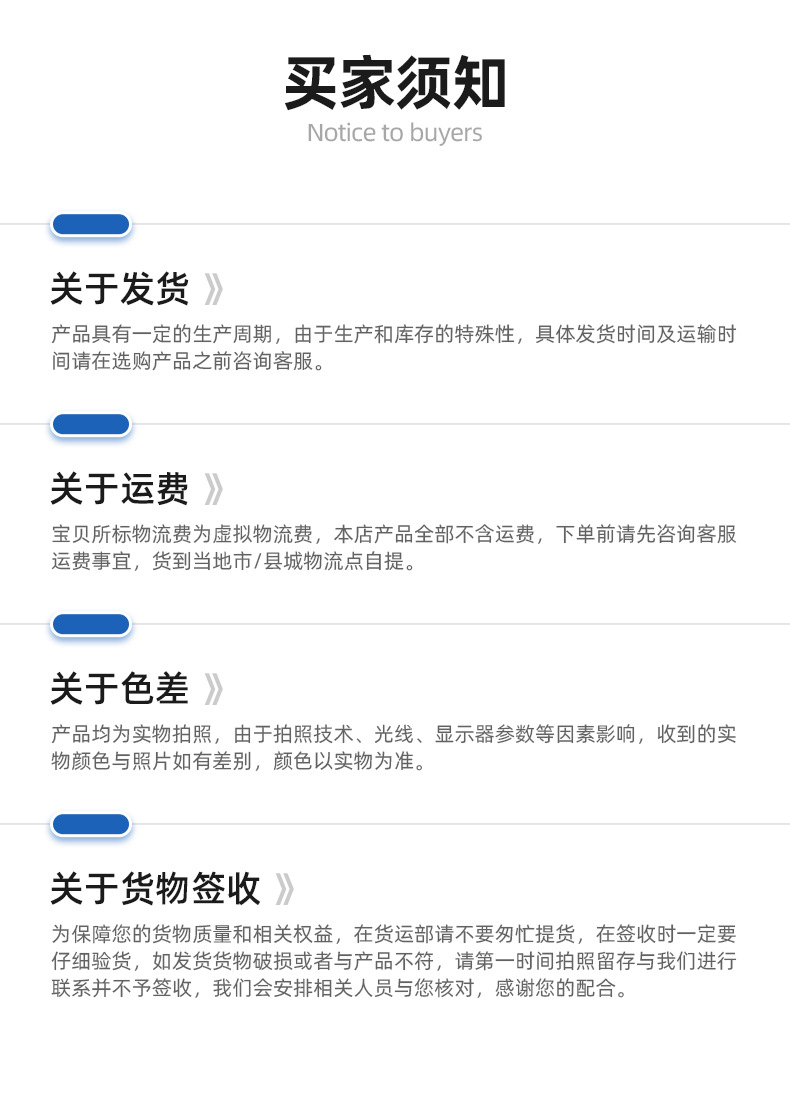 买家须知
Notice to buyers

关于发货 》

产品具有一定的生产周期，由于生产和库存的特殊性，具体发货时间及运输时间请在选购产品之前咨询客服。

关于运费 》

宝贝所标物流费为虚拟物流费，本店产品全部不含运费，下单前请先咨询客服运费事宜，货到当地市/县城物流点自提。

关于色差 》

产品均为实物拍照，由于拍照技术、光线、显示器参数等因素影响，收到的实物颜色与照片如有差别，颜色以实物为准。

关于货物签收 》

为保障您的货物质量和相关权益，在货运部请不要匆忙提货，在签收时一定要仔细验货，如发货货物破损或者与产品不符，请第一时间拍照留存与我们进行联系并不予签收，我们会安排相关人员与您核对，感谢您的配合。