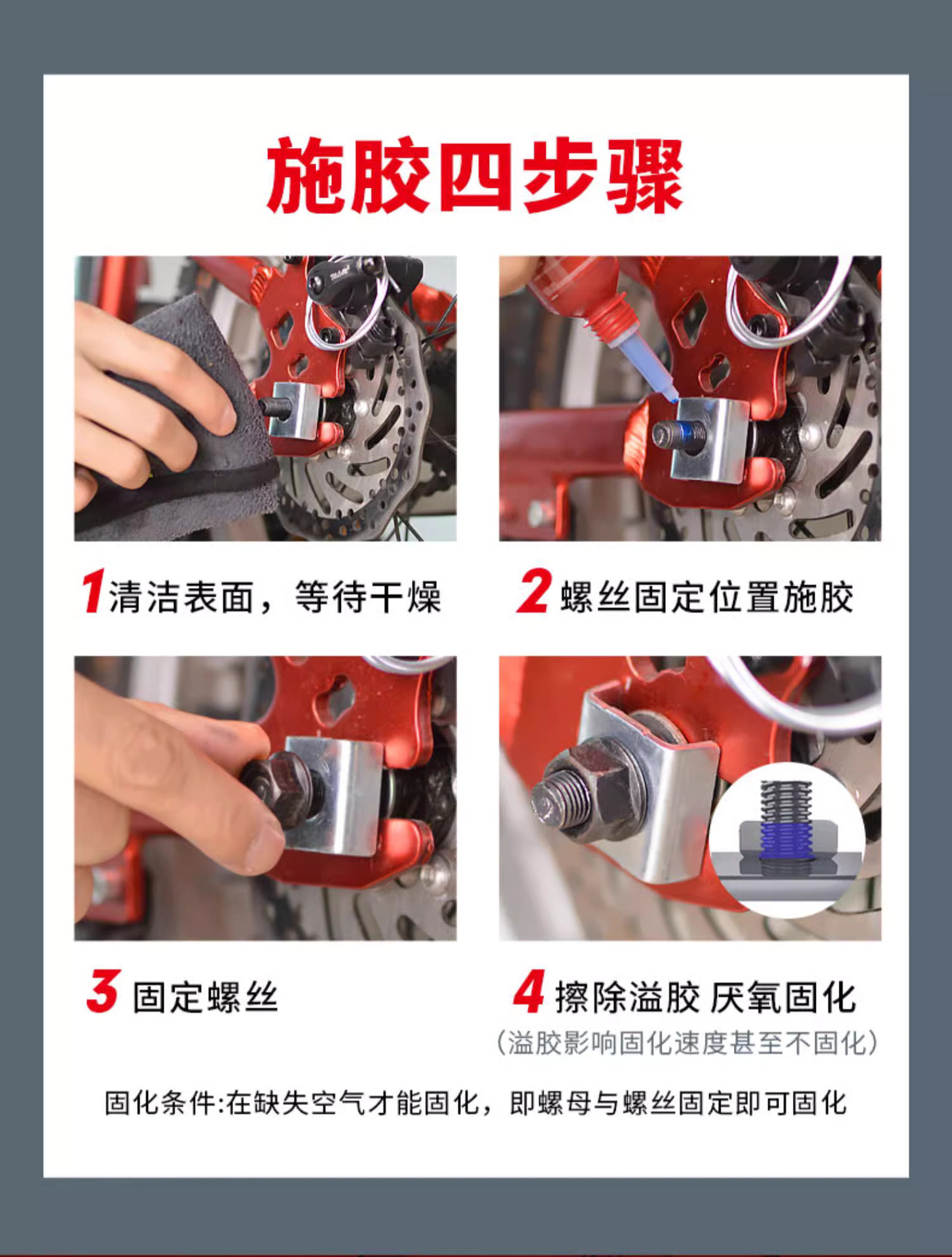 施胶四步骤

1 清洁表面，等待干燥

2 螺丝固定位置施胶

3 固定螺丝

4 擦除溢胶 厌氧固化
（溢胶影响固化速度甚至不固化）

固化条件:在缺失空气才能固化，即螺母与螺丝固定即可固化