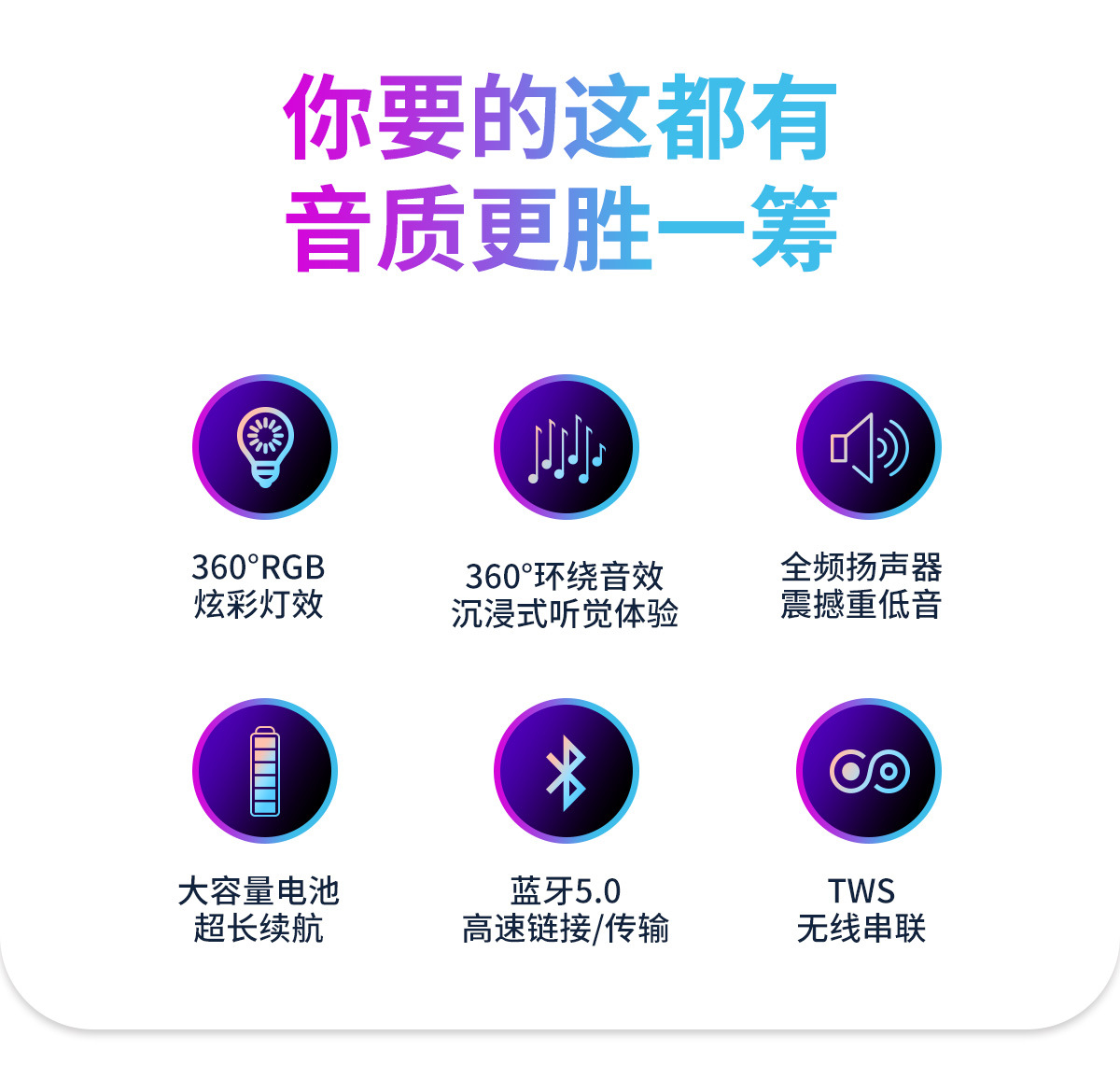 你要的这都有
音质更胜一筹

360°RGB
炫彩灯效

360°环绕音效
沉浸式听觉体验

全频扬声器
震撼重低音

大容量电池
超长续航

蓝牙5.0
高速链接/传输

TWS
无线串联