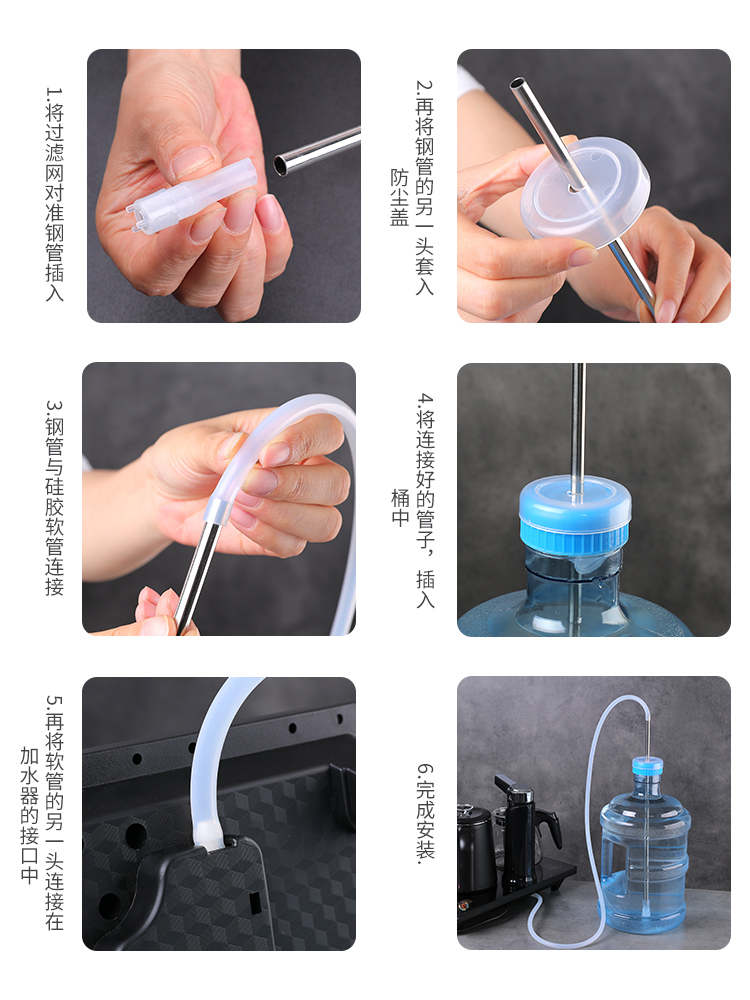 1.将过滤网对准钢管插入

2.再将钢管的另一头套入防尘盖

3.钢管与硅胶软管连接

4.将连接好的管子，插入桶中

5.再将软管的另一头连接在加水器的接口中

6.完成安装.