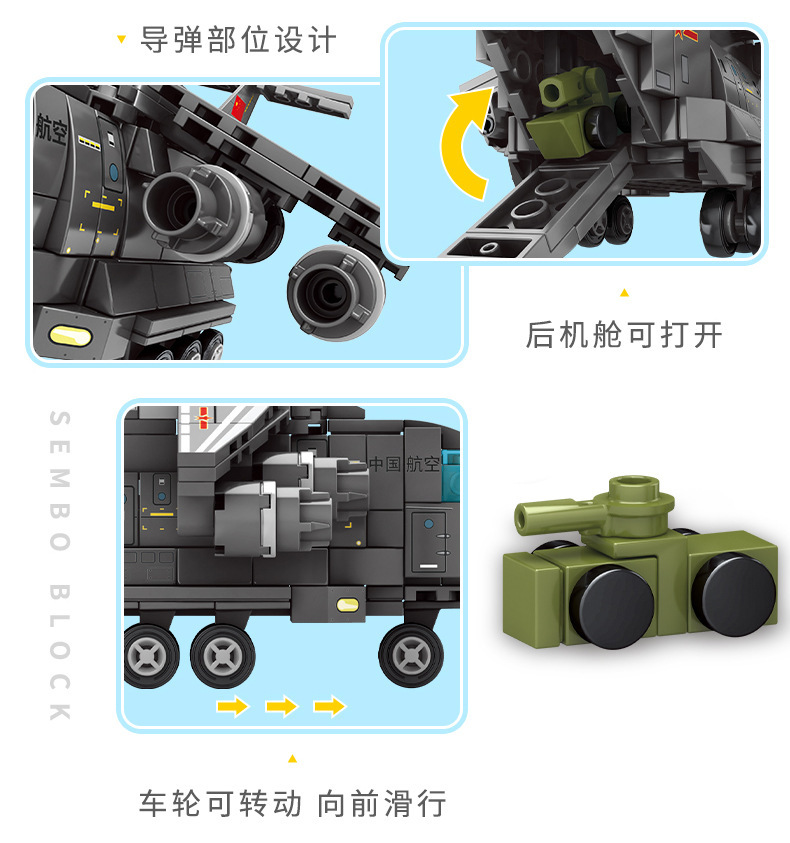 导弹部位设计

航空

后机舱可打开

SEMBO BLOCK

中国航空

车轮可转动 向前滑行