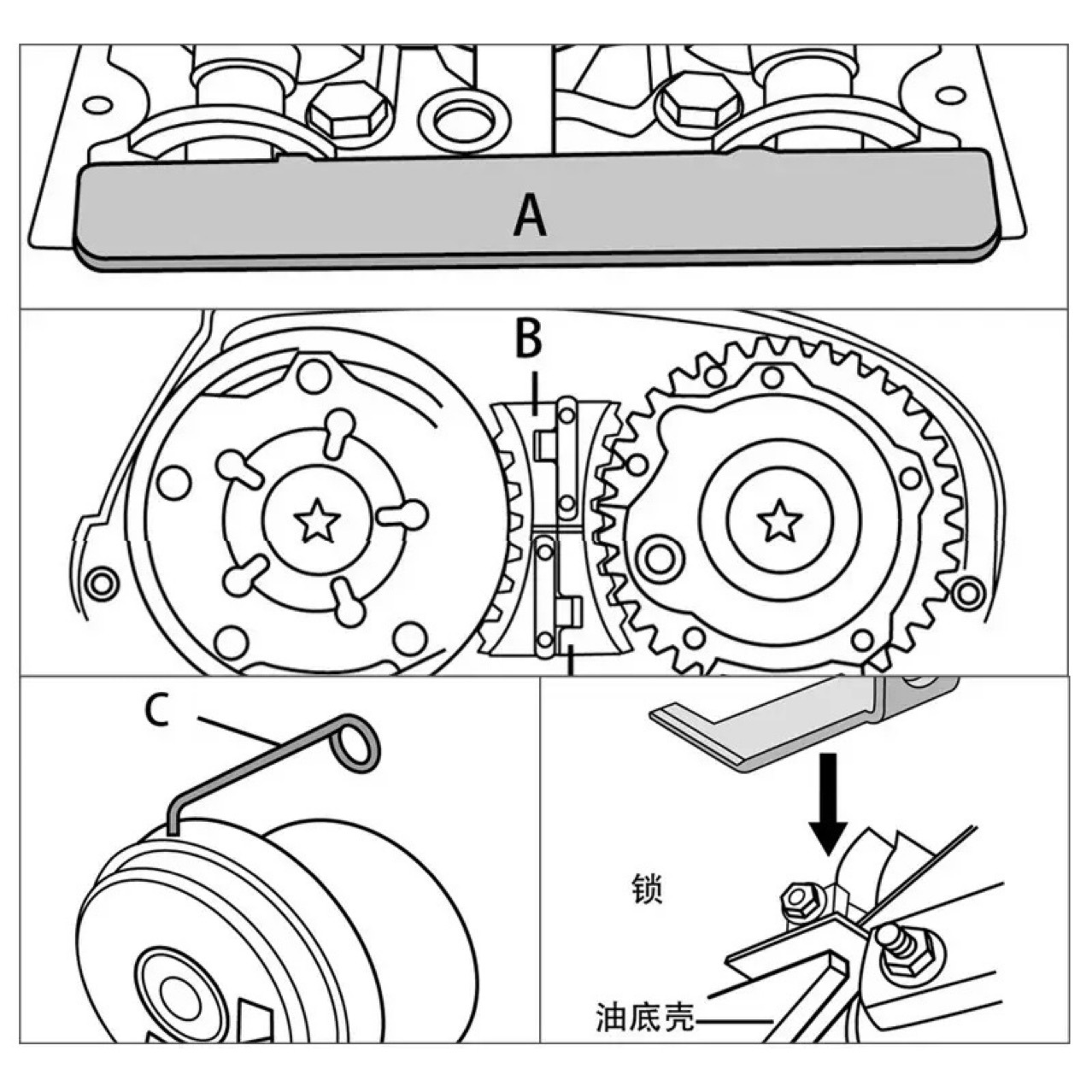 A

B

C

锁

油底壳