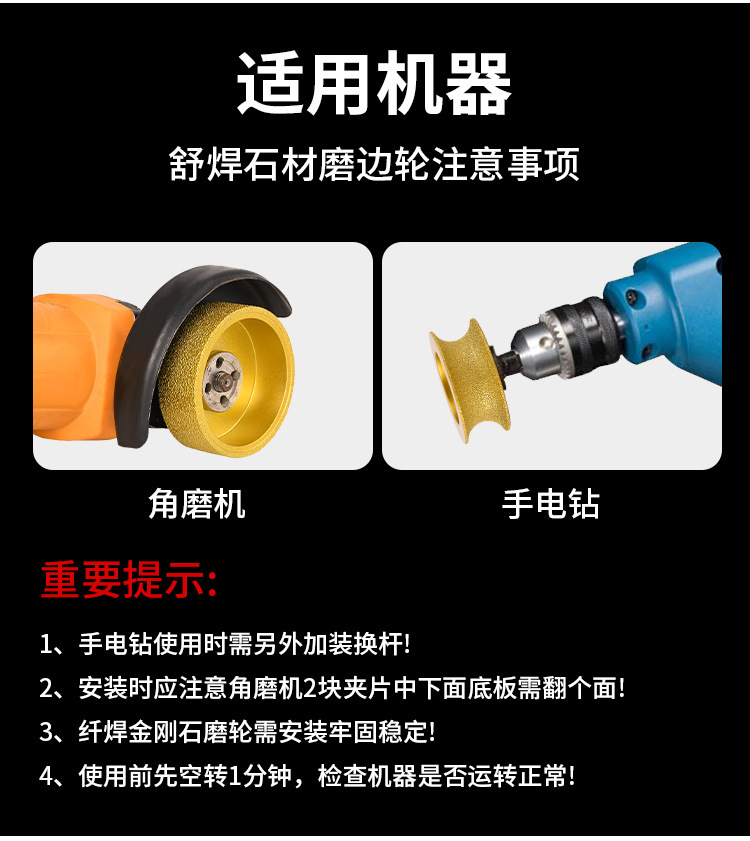 适用机器

舒焊石材磨边轮注意事项

角磨机

手电钻

重要提示:

1、手电钻使用时需另外加装换杆!

2、安装时应注意角磨机2块夹片中下面底板需翻个面!

3、纤焊金刚石磨轮需安装牢固稳定!

4、使用前先空转1分钟，检查机器是否运转正常!