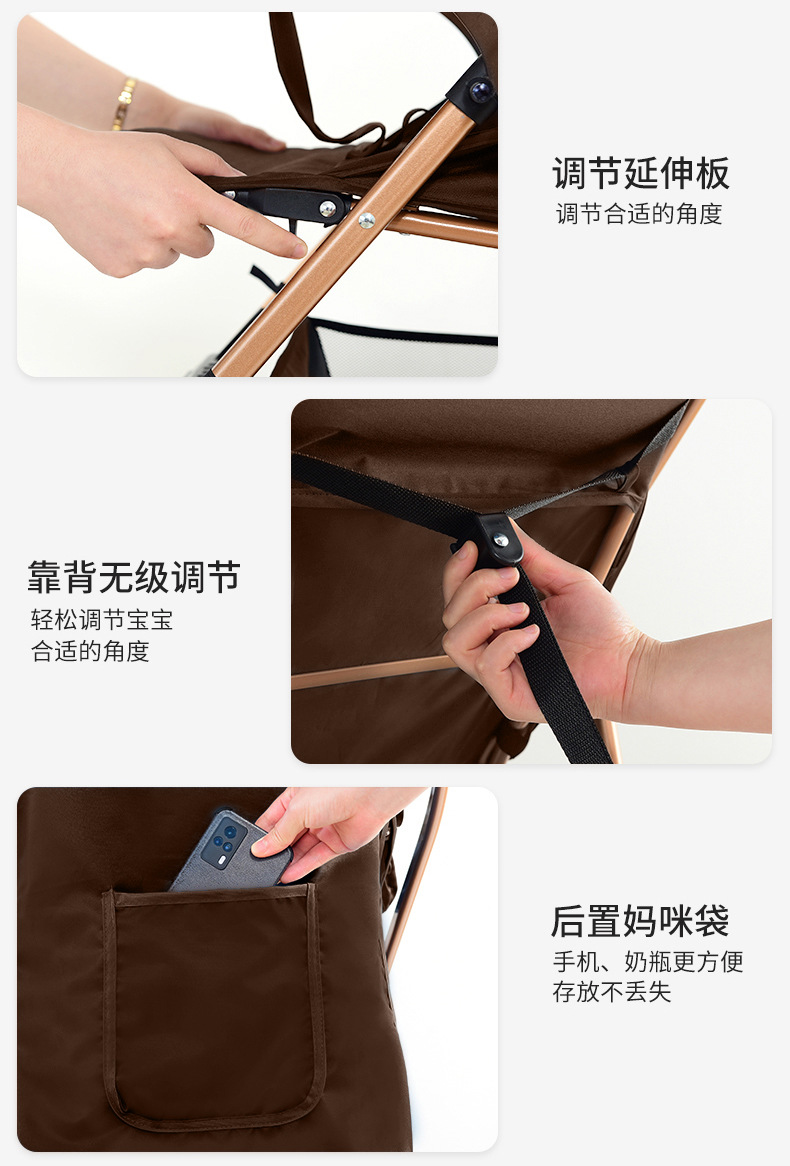 调节延伸板
调节合适的角度

靠背无级调节
轻松调节宝宝
合适的角度

后置妈咪袋
手机、奶瓶更方便
存放不丢失