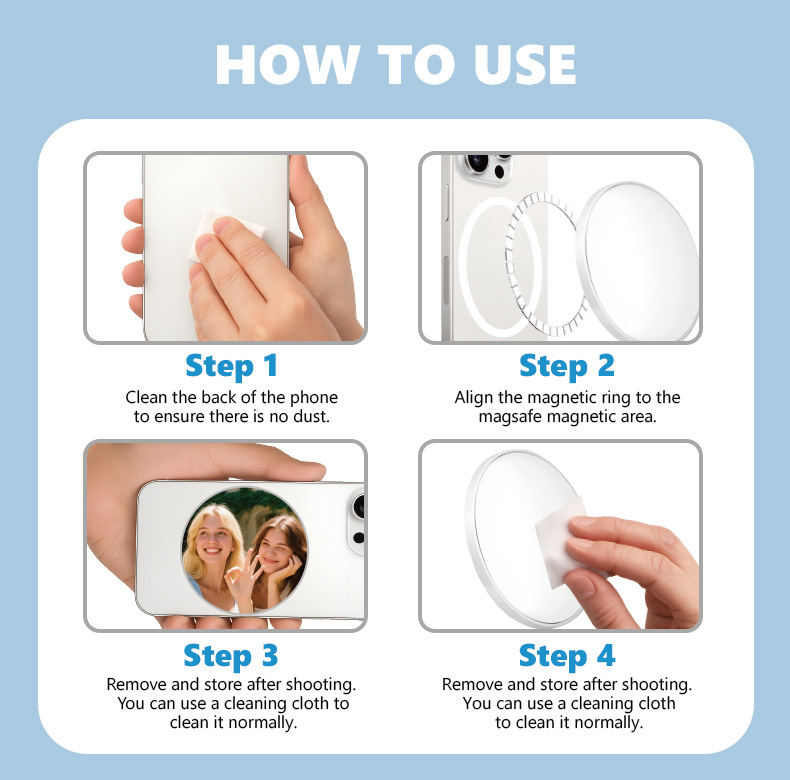 HOW TO USE

Step 1

Clean the back of the phone to ensure there is no dust.

Step 2

Align the magnetic ring to the magsafe magnetic area.

Step 3

Remove and store after shooting. You can use a cleaning cloth to clean it normally.

Step 4

Remove and store after shooting. You can use a cleaning cloth to clean it normally.