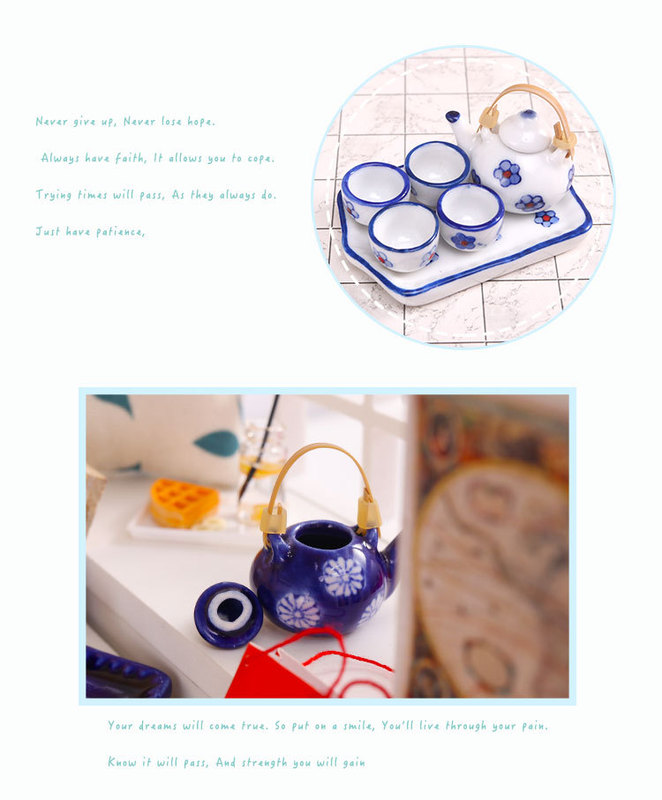 Never give up, Never lose hope.

Always have faith, It allows you to cope.

Trying times will pass, As they always do.

Just have patience,

Your dreams will come true. So put on a smile, You'll live through your pain.

Know it will pass, And strength you will gain