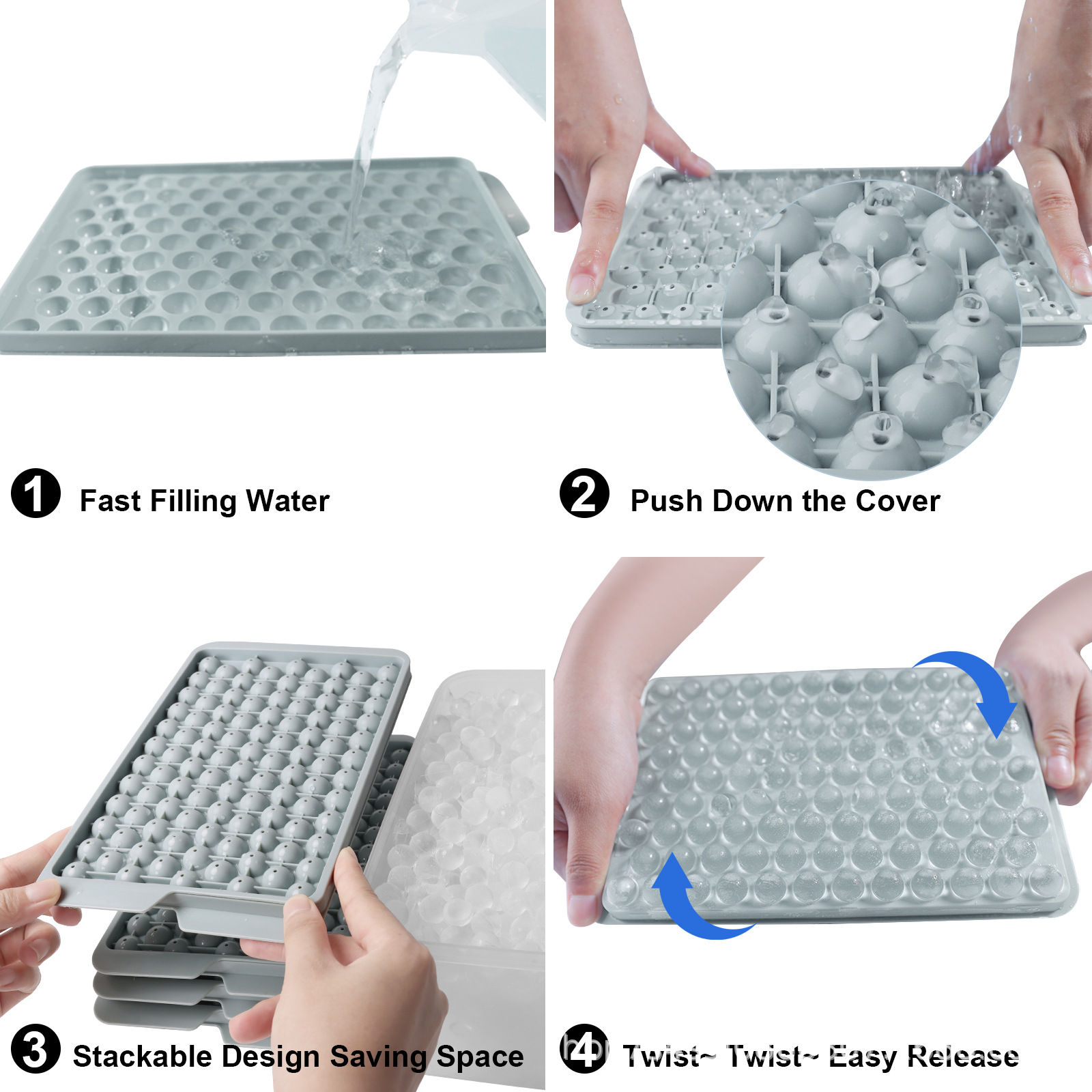 1 Fast Filling Water

2 Push Down the Cover

3 Stackable Design Saving Space

4 Twist~ Twist~ Easy Release