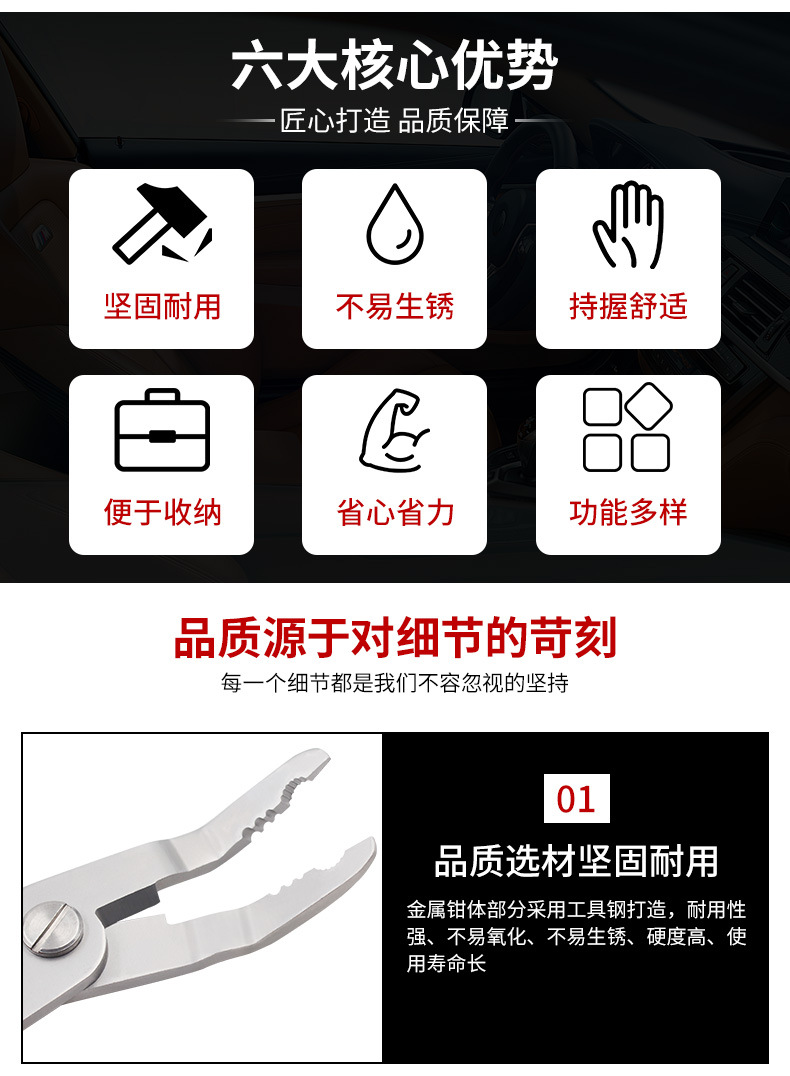 六大核心优势

匠心打造 品质保障

坚固耐用

不易生锈

持握舒适

便于收纳

省心省力

功能多样

品质源于对细节的苛刻

每一个细节都是我们不容忽视的坚持

01

品质选材坚固耐用

金属钳体部分采用工具钢打造，耐用性强、不易氧化、不易生锈、硬度高、使用寿命长