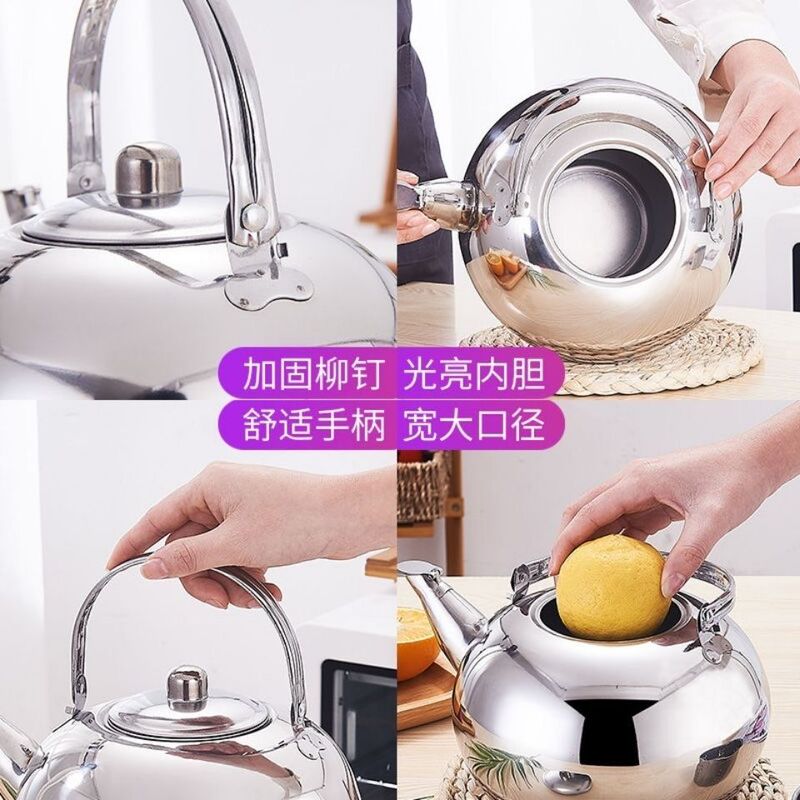 加固柳钉 光亮内胆
舒适手柄 宽大口径