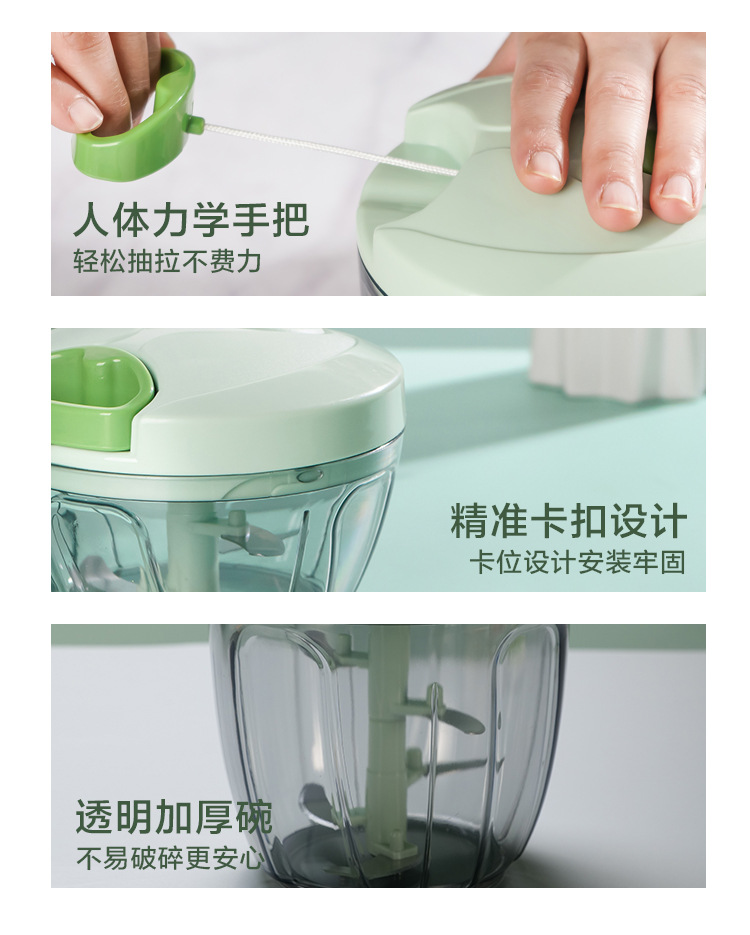 人体力学手把
轻松抽拉不费力

精准卡扣设计
卡位设计安装牢固

透明加厚碗
不易破碎更安心