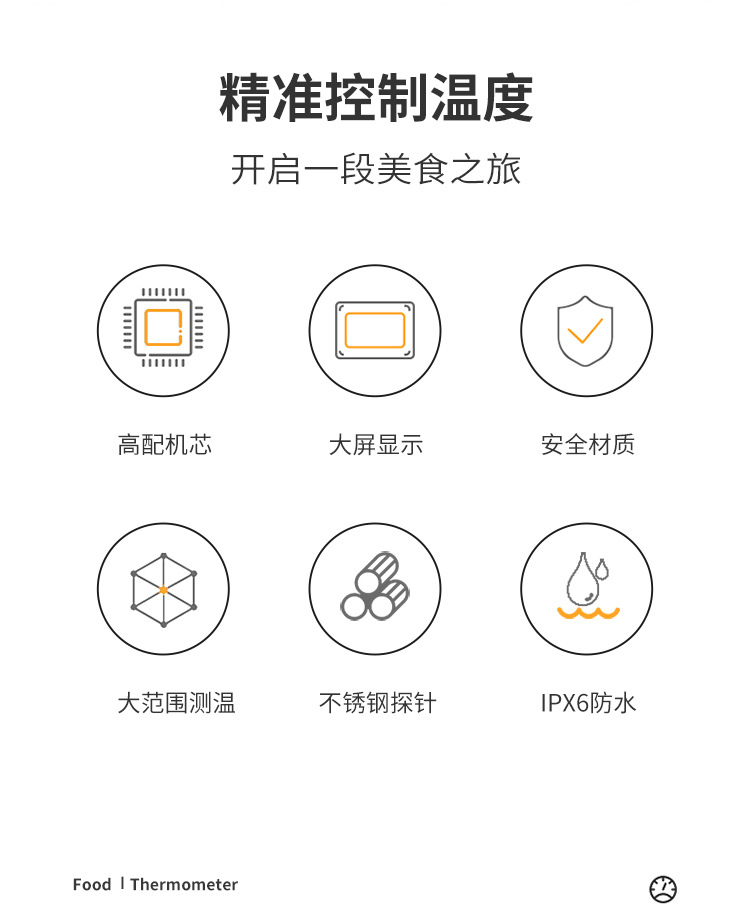 精准控制温度

开启一段美食之旅

高配机芯

大屏显示

安全材质

大范围测温

不锈钢探针

IPX6防水

Food | Thermometer