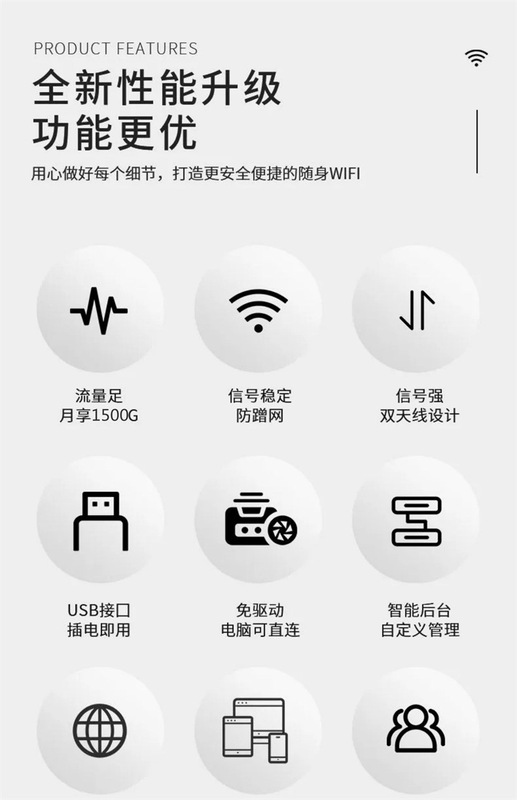 PRODUCT FEATURES

全新性能升级
功能更优

用心做好每个细节，打造更安全便捷的随身WIFI

流量足
月享1500G

信号稳定
防蹭网

信号强
双天线设计

USB接口
插电即用

免驱动
电脑可直连

智能后台
自定义管理